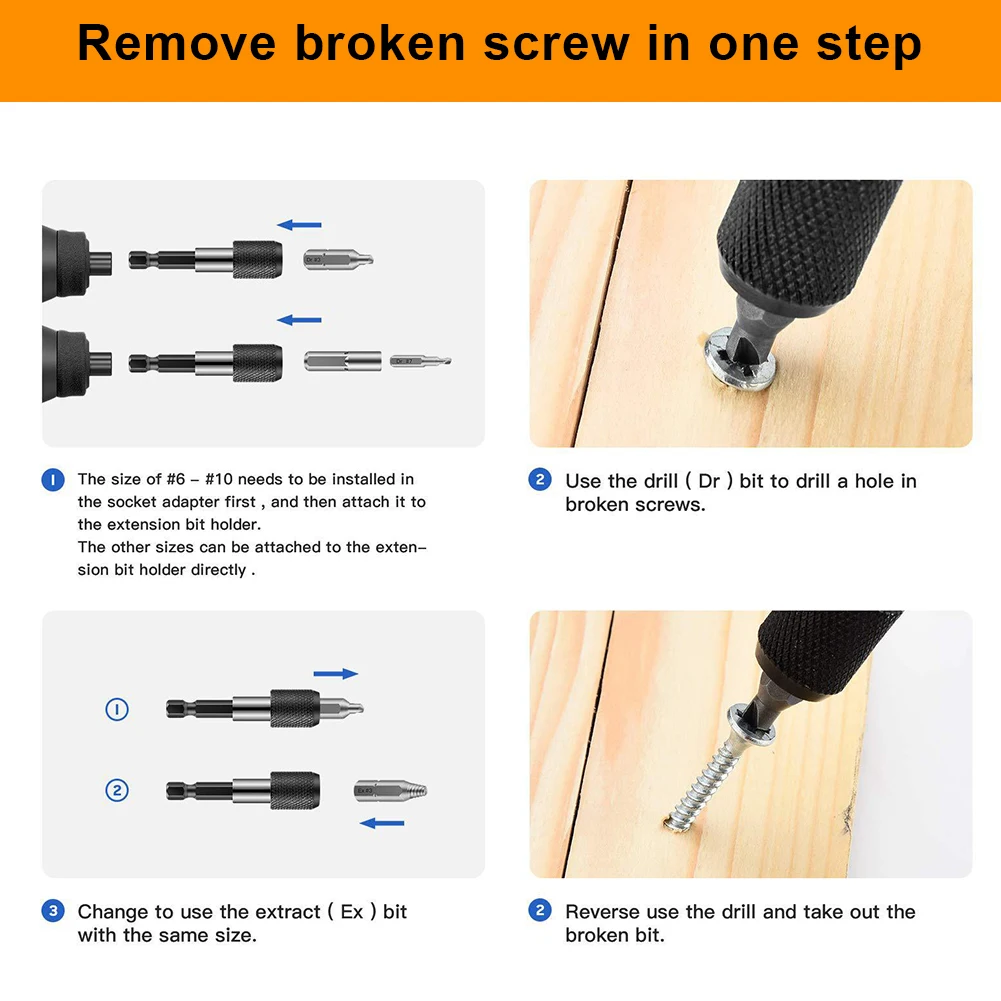 Remove broken screw in one step

1 The size of #6 – #10 needs to be installed in the socket adapter first , and then attach it to the extension bit holder.
The other sizes can be attached to the extension bit holder directly .

2 Use the drill ( Dr ) bit to drill a hole in broken screws.

1

2

3 Change to use the extract ( Ex ) bit with the same size.

2 Reverse use the drill and take out the broken bit.