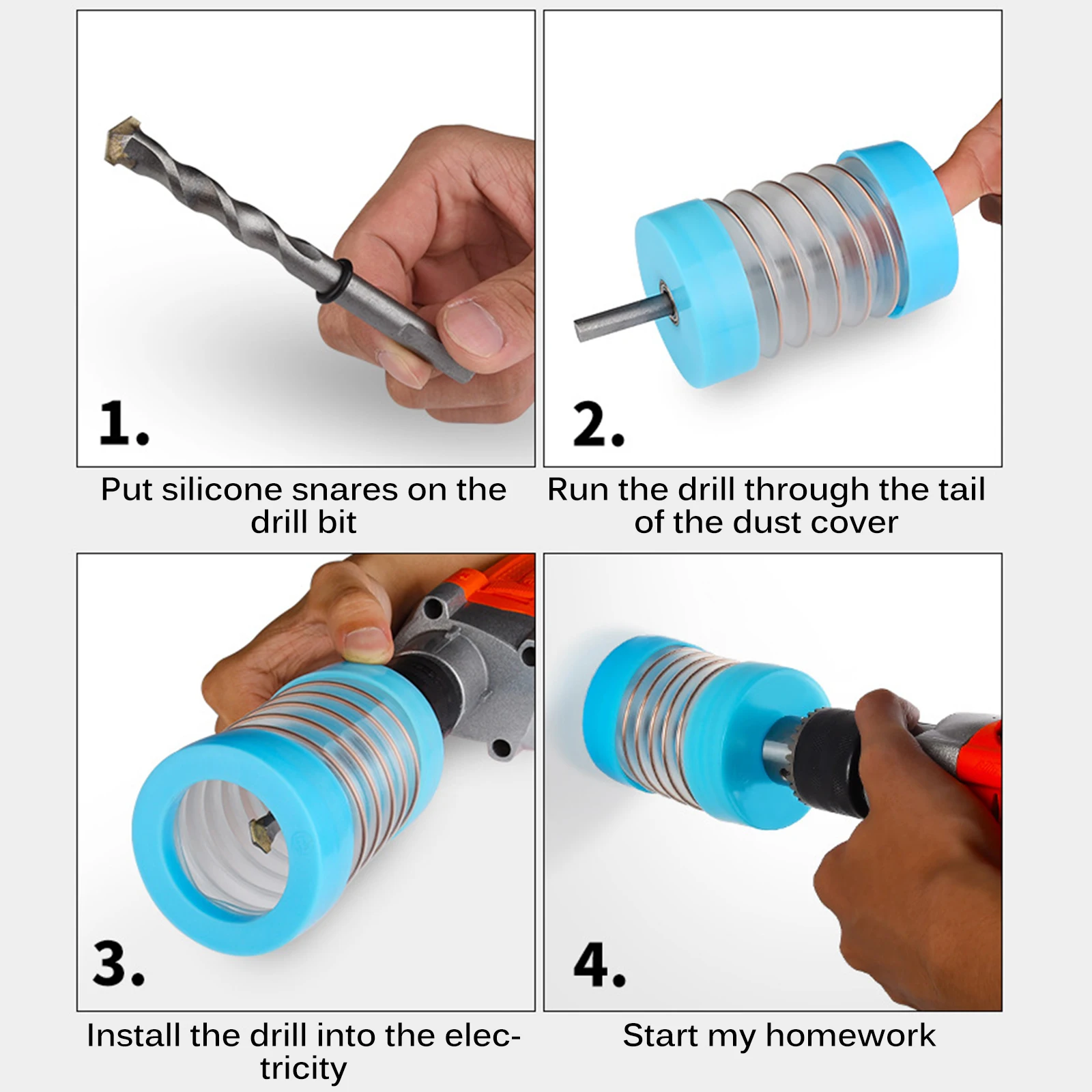 1.

Put silicone snares on the drill bit

2.

Run the drill through the tail of the dust cover

3.

Install the drill into the electricity

4.

Start my homework