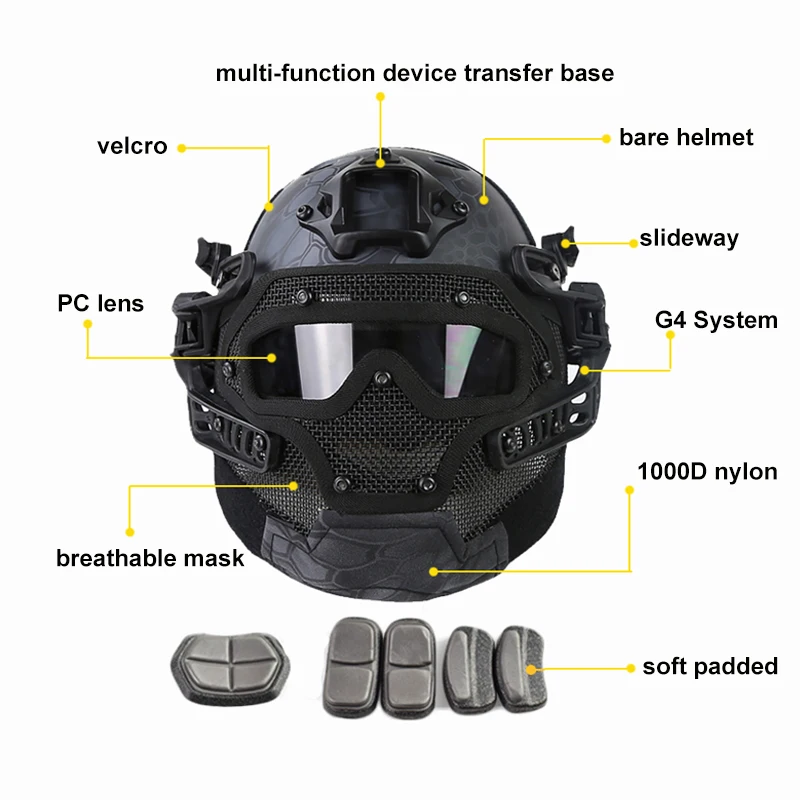 multi-function device transfer base

velcro

bare helmet

slideway

PC lens

G4 System

1000D nylon

breathable mask

soft padded