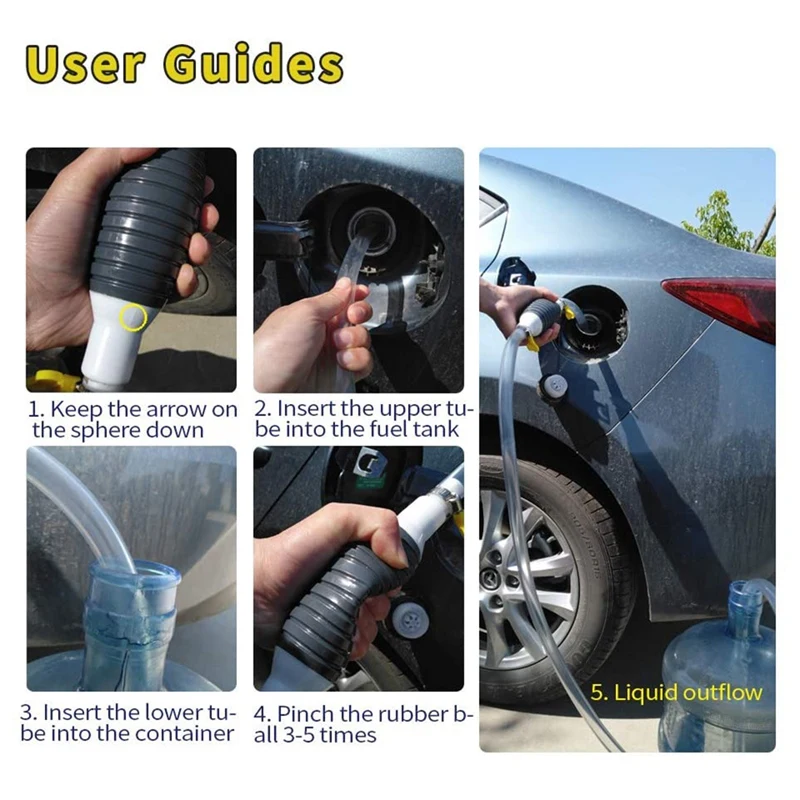 User Guides

1. Keep the arrow on the sphere down

2. Insert the upper tube into the fuel tank

3. Insert the lower tube into the container

4. Pinch the rubber ball 3-5 times

5. Liquid outflow