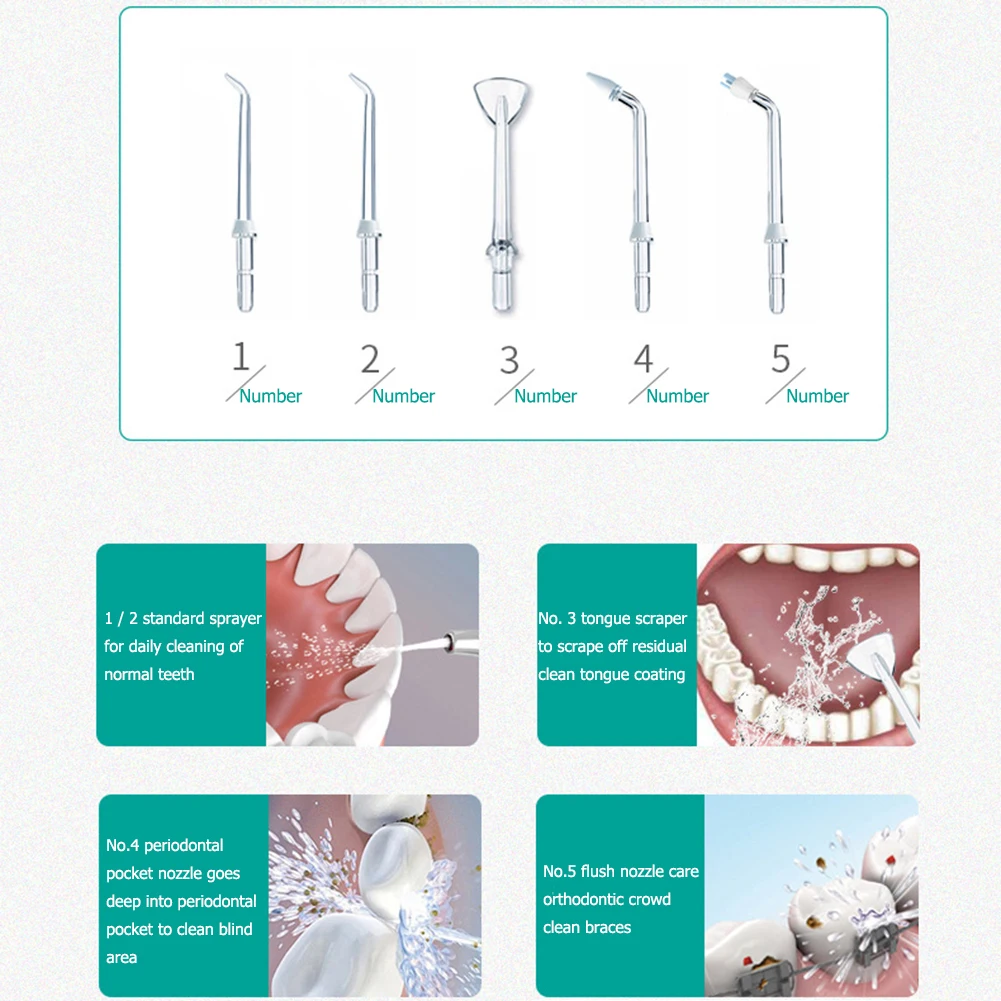 1
Number

2
Number

3
Number

4
Number

5
Number

1 / 2 standard sprayer for daily cleaning of normal teeth

No. 3 tongue scraper to scrape off residual clean tongue coating

No.4 periodontal pocket nozzle goes deep into periodontal pocket to clean blind area

No.5 flush nozzle care orthodontic crowd clean braces