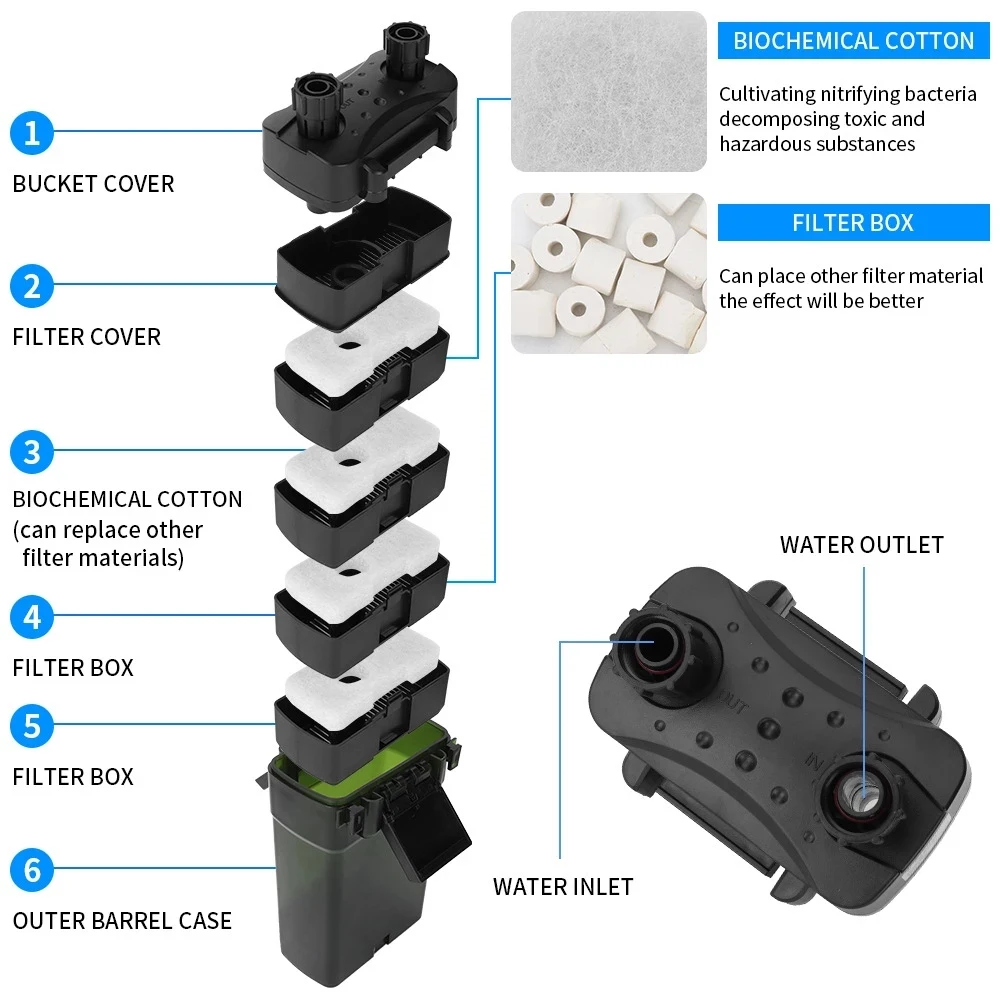 1
BUCKET COVER

2
FILTER COVER

3
BIOCHEMICAL COTTON
(can replace other filter materials)

4
FILTER BOX

5
FILTER BOX

6
OUTER BARREL CASE

BIOCHEMICAL COTTON

Cultivating nitrifying bacteria decomposing toxic and hazardous substances

FILTER BOX

Can place other filter material the effect will be better

WATER OUTLET

OUT

IN

WATER INLET