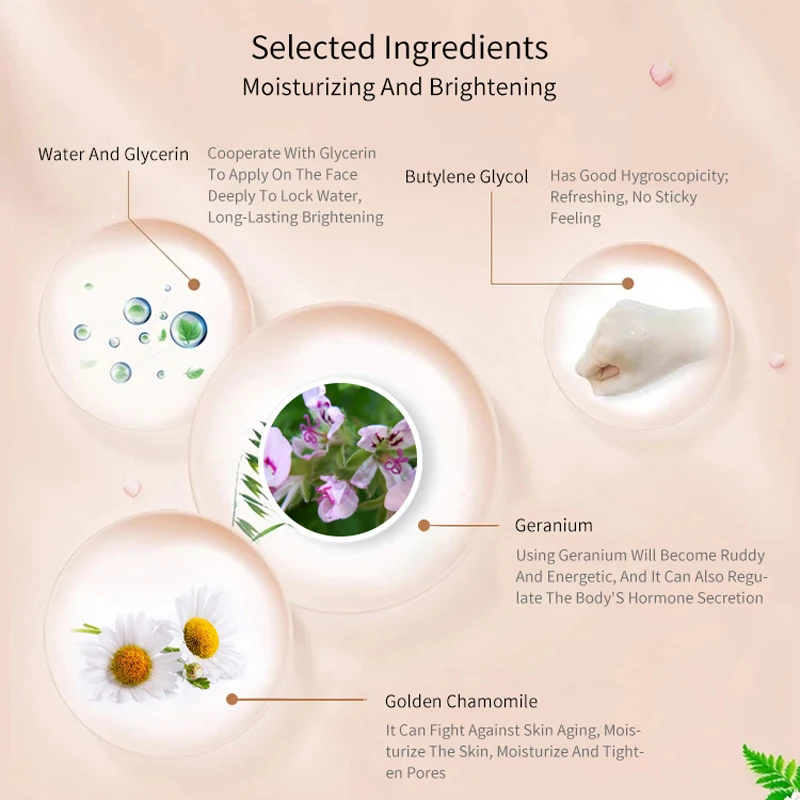 Selected Ingredients
Moisturizing And Brightening

Water And Glycerin

Cooperate With Glycerin To Apply On The Face Deeply To Lock Water, Long-Lasting Brightening

Butylene Glycol

Has Good Hygroscopicity; Refreshing, No Sticky Feeling

Geranium

Using Geranium Will Become Ruddy And Energetic, And It Can Also Regulate The Body'S Hormone Secretion

Golden Chamomile

It Can Fight Against Skin Aging, Moisturize The Skin, Moisturize And Tighten Pores