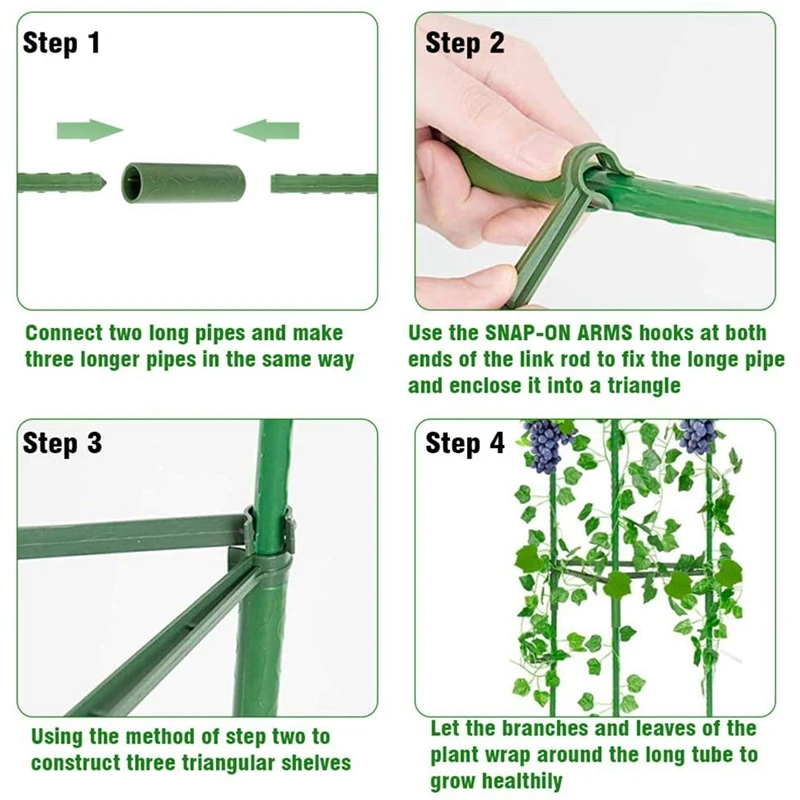 Step 1

Connect two long pipes and make three longer pipes in the same way

Step 2

Use the SNAP-ON ARMS hooks at both ends of the link rod to fix the longe pipe and enclose it into a triangle

Step 3

Using the method of step two to construct three triangular shelves

Step 4

Let the branches and leaves of the plant wrap around the long tube to grow healthily