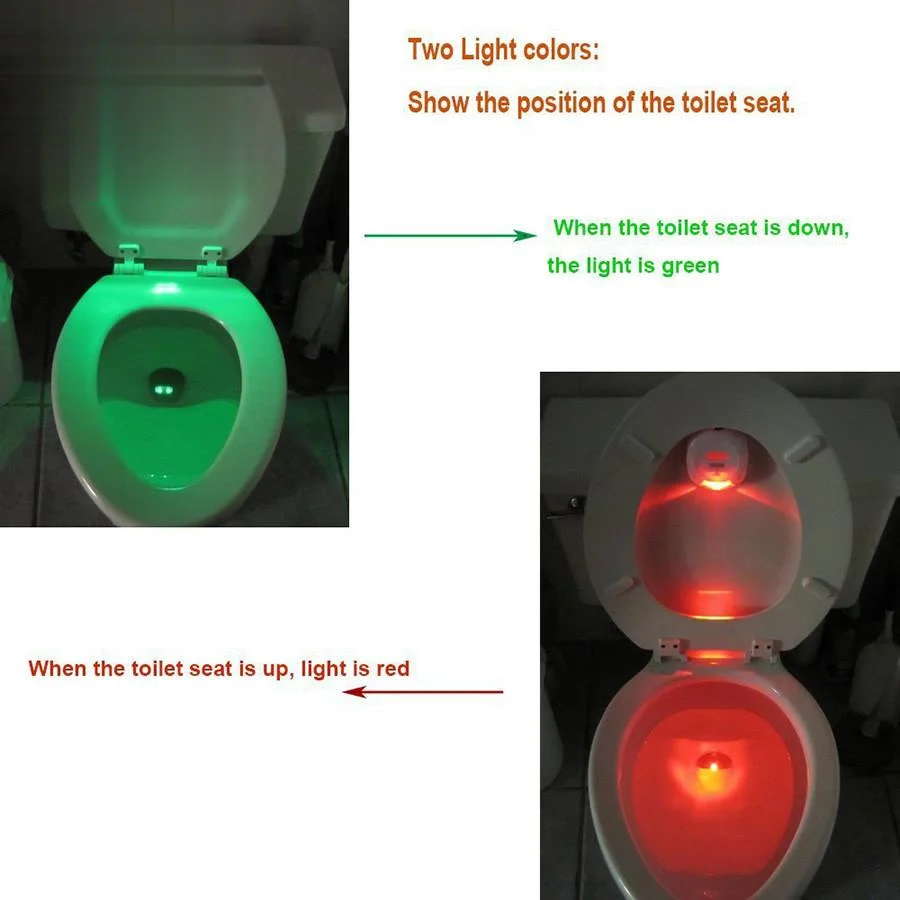 Two Light colors:

Show the position of the toilet seat.

When the toilet seat is down, the light is green

When the toilet seat is up, light is red