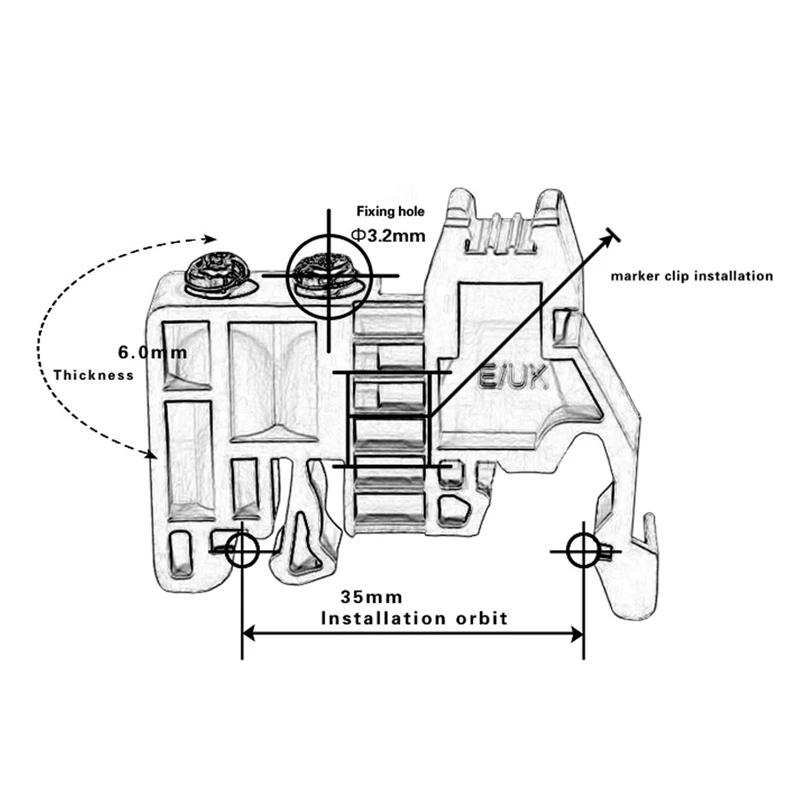 Fixing hole
Φ3.2mm

marker clip installation

6.0mm
Thickness

E/UK

35mm
Installation orbit