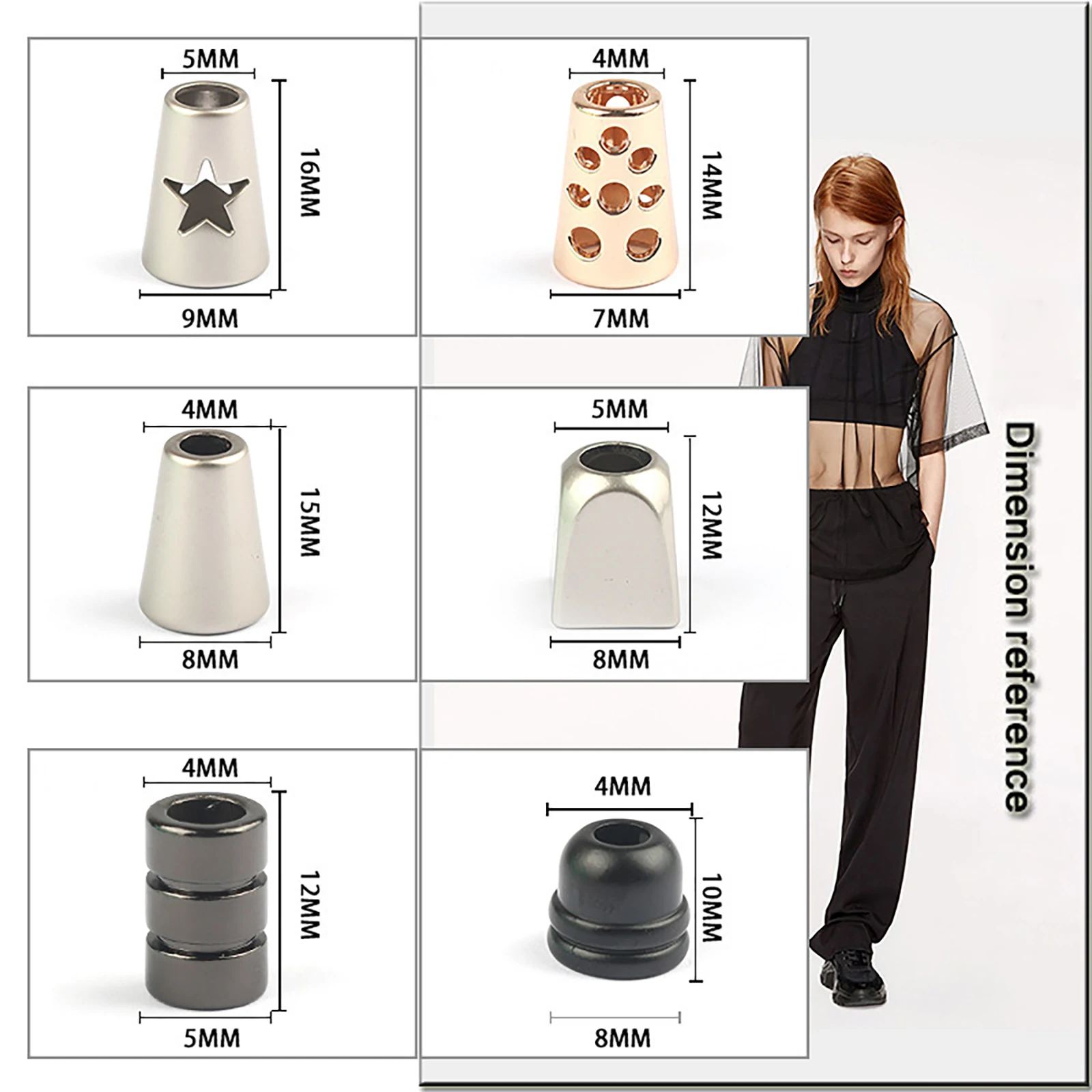 5MM
16MM
9MM

4MM
14MM
7MM

4MM
15MM
8MM

5MM
12MM
8MM

4MM
12MM
5MM

4MM
10MM
8MM

Dimension reference