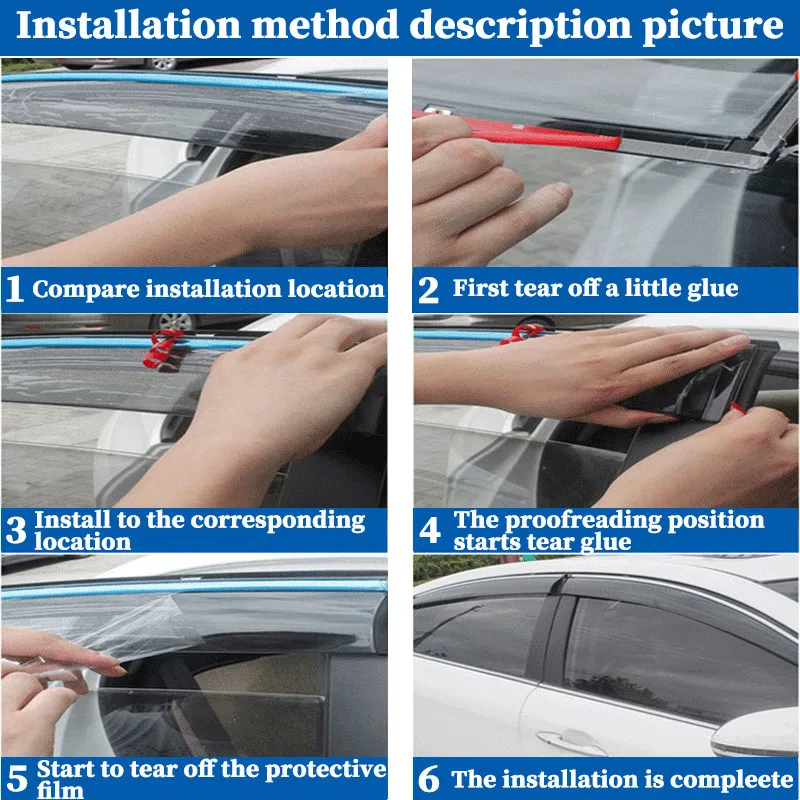 Installation method description picture

1 Compare installation location

2 First tear off a little glue

3 Install to the corresponding location

4 The proofreading position starts tear glue

5 Start to tear off the protective film

6 The installation is compleete