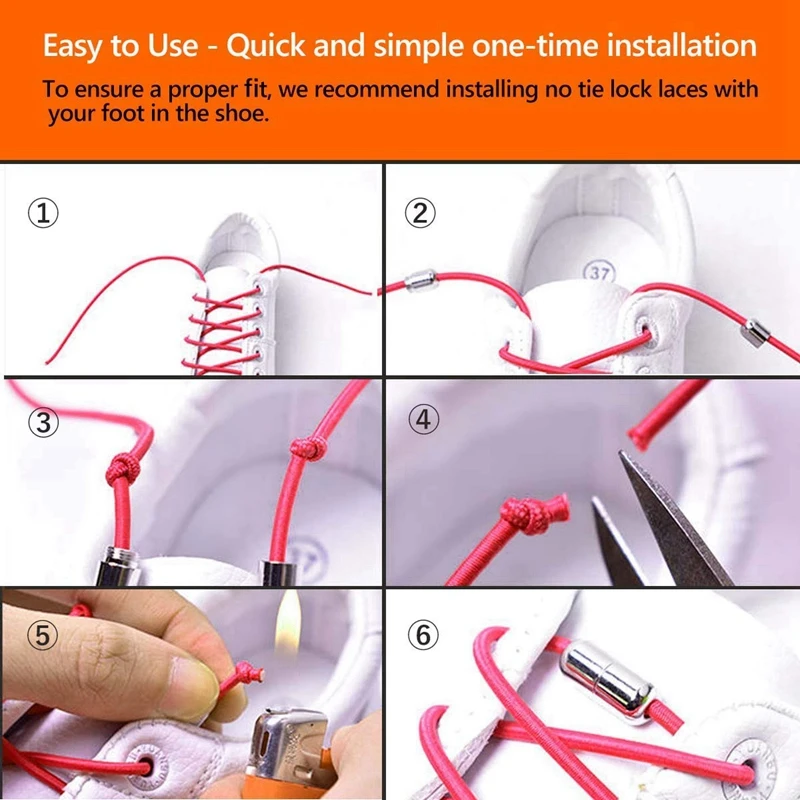 Easy to Use - Quick and simple one-time installation

To ensure a proper fit, we recommend installing no tie lock laces with your foot in the shoe.

①

②

37

③

④

⑤

⑥