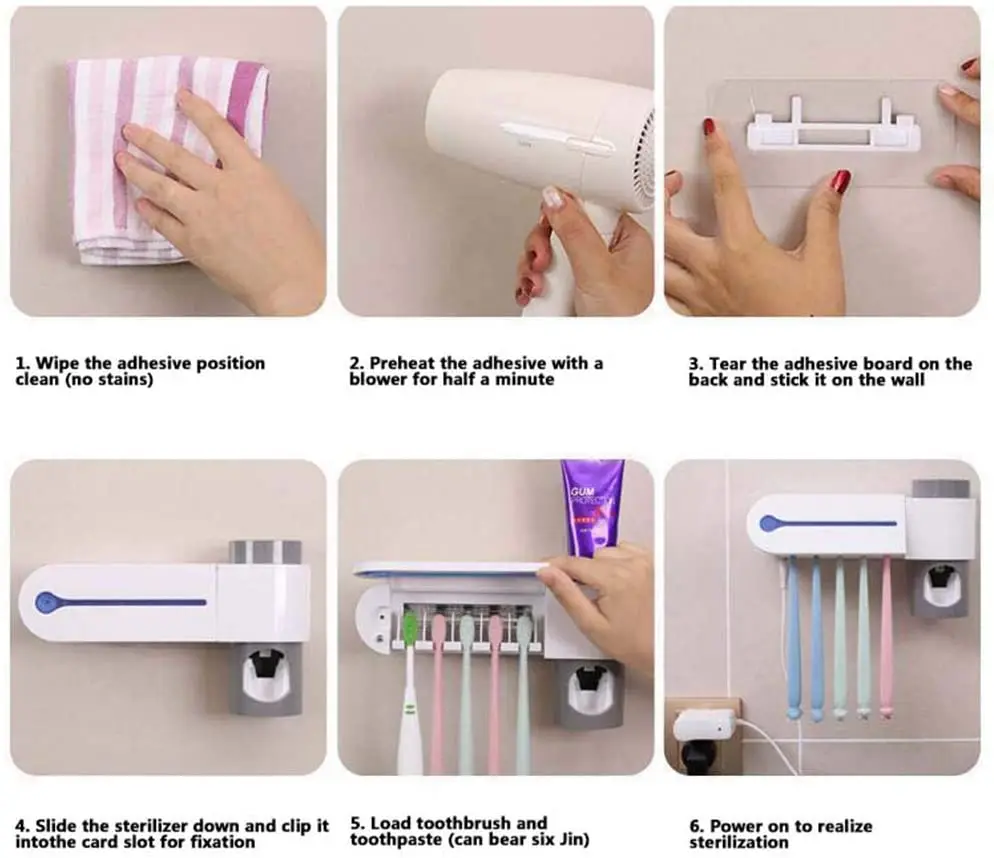 1. Wipe the adhesive position clean (no stains)

2. Preheat the adhesive with a blower for half a minute

3. Tear the adhesive board on the back and stick it on the wall

GUM PROTECTOR

4. Slide the sterilizer down and clip it intothe card slot for fixation

5. Load toothbrush and toothpaste (can bear six Jin)

6. Power on to realize sterilization