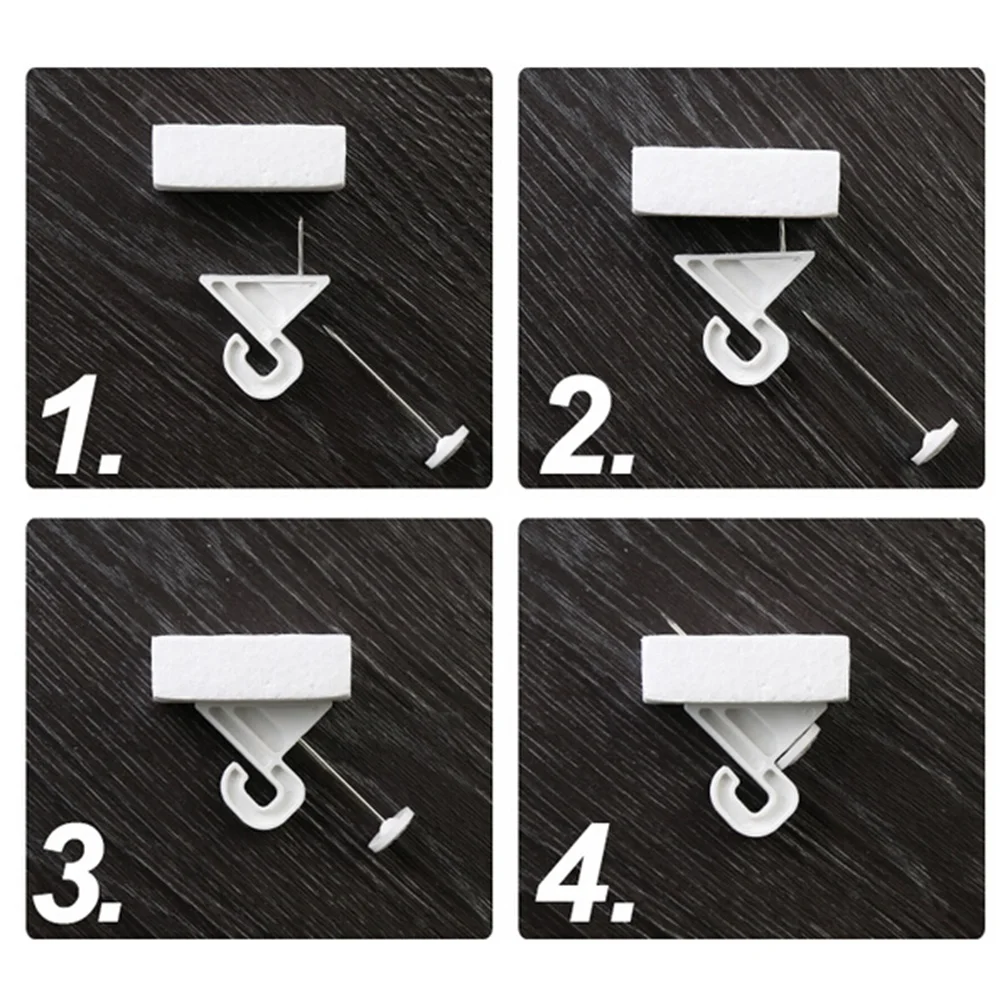 1.

2.

3.

4.