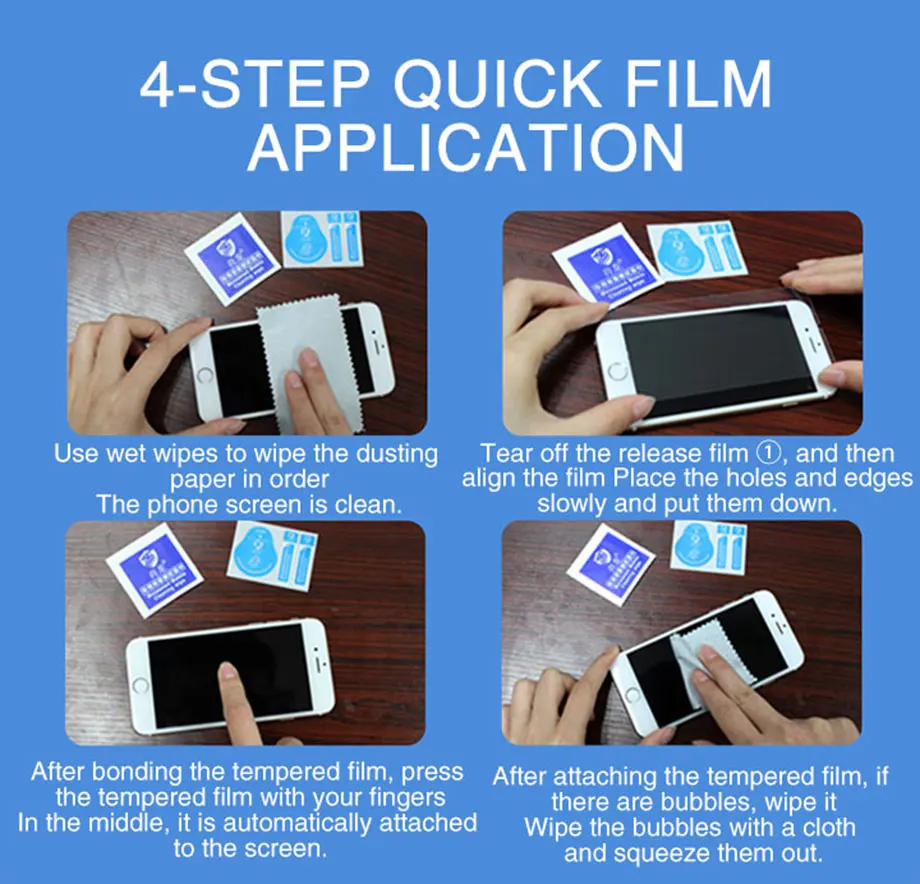 4-STEP QUICK FILM APPLICATION

Use wet wipes to wipe the dusting paper in order
The phone screen is clean.

Tear off the release film ①, and then align the film Place the holes and edges slowly and put them down.

After bonding the tempered film, press the tempered film with your fingers
In the middle, it is automatically attached to the screen.

After attaching the tempered film, if there are bubbles, wipe it
Wipe the bubbles with a cloth and squeeze them out.