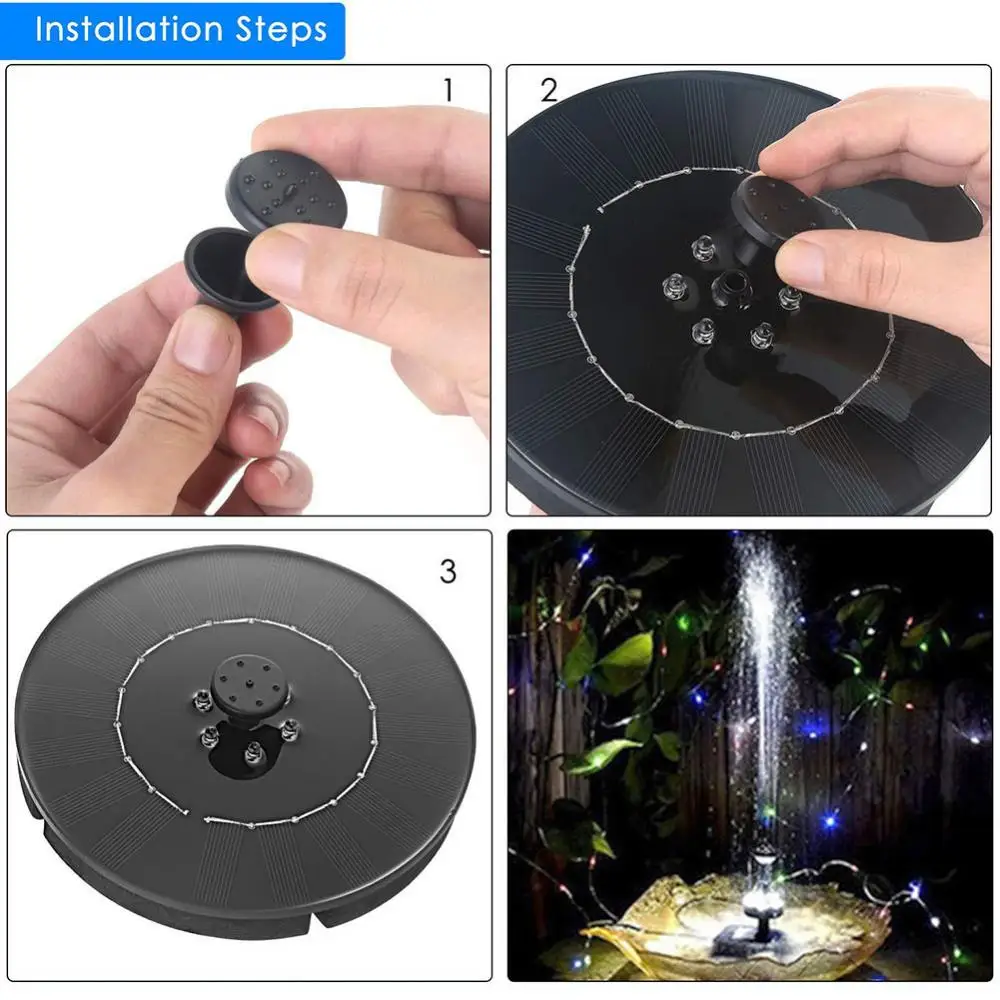 Installation Steps

1

2

3