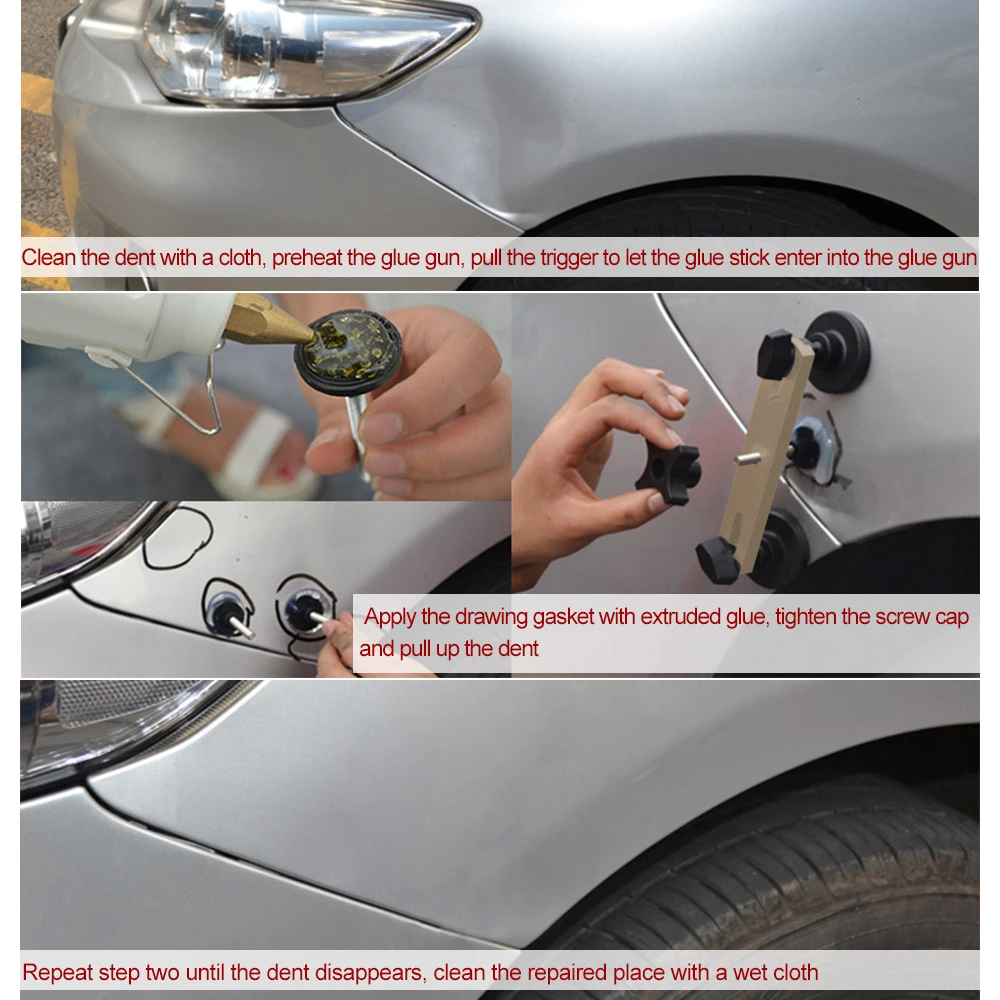 Clean the dent with a cloth, preheat the glue gun, pull the trigger to let the glue stick enter into the glue gun

Apply the drawing gasket with extruded glue, tighten the screw cap and pull up the dent

Repeat step two until the dent disappears, clean the repaired place with a wet cloth