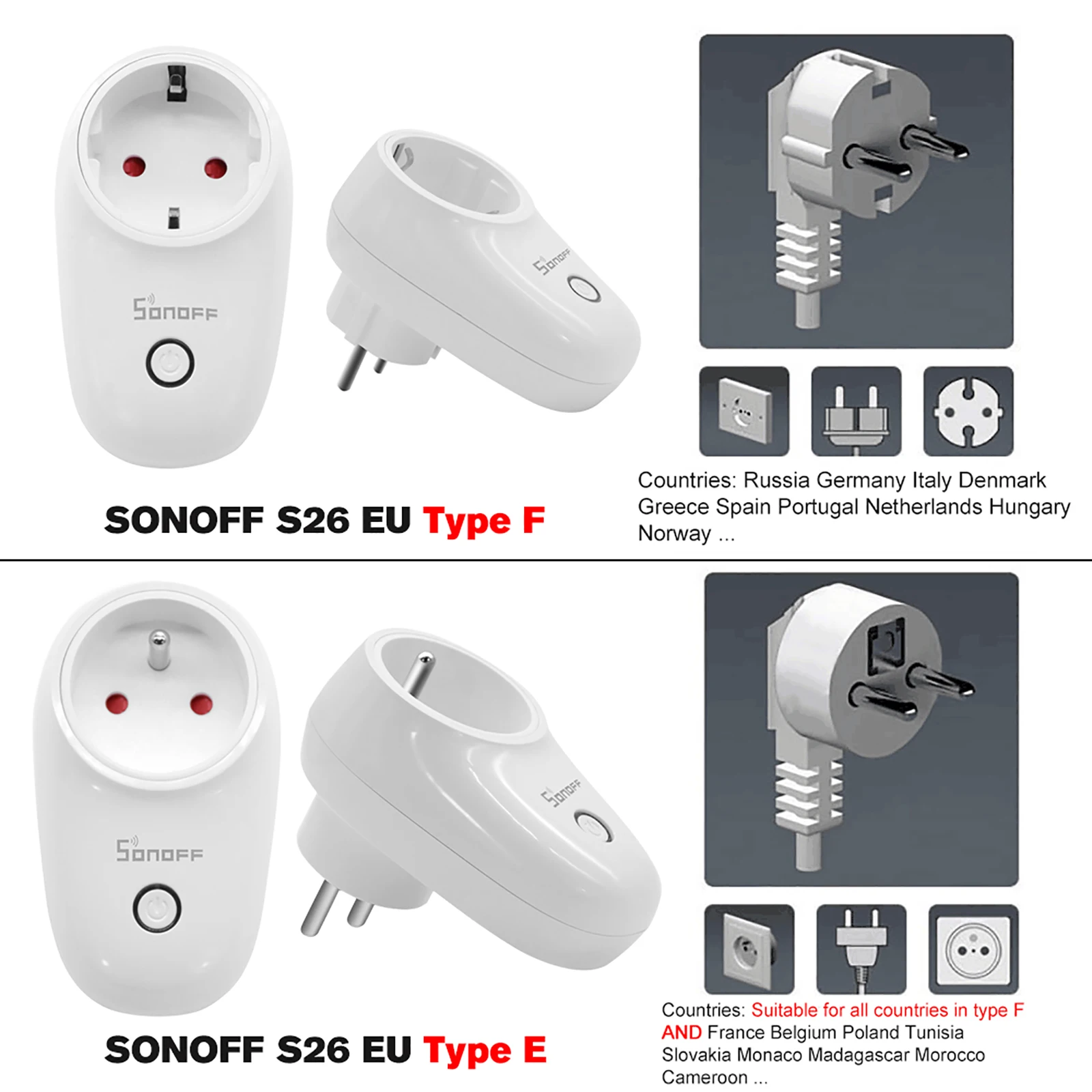 SONOFF

SONOFF

SONOFF S26 EU Type F

Countries: Russia Germany Italy Denmark Greece Spain Portugal Netherlands Hungary Norway ...

SONOFF

SONOFF

SONOFF S26 EU Type E

Countries: Suitable for all countries in type F AND France Belgium Poland Tunisia Slovakia Monaco Madagascar Morocco Cameroon ...