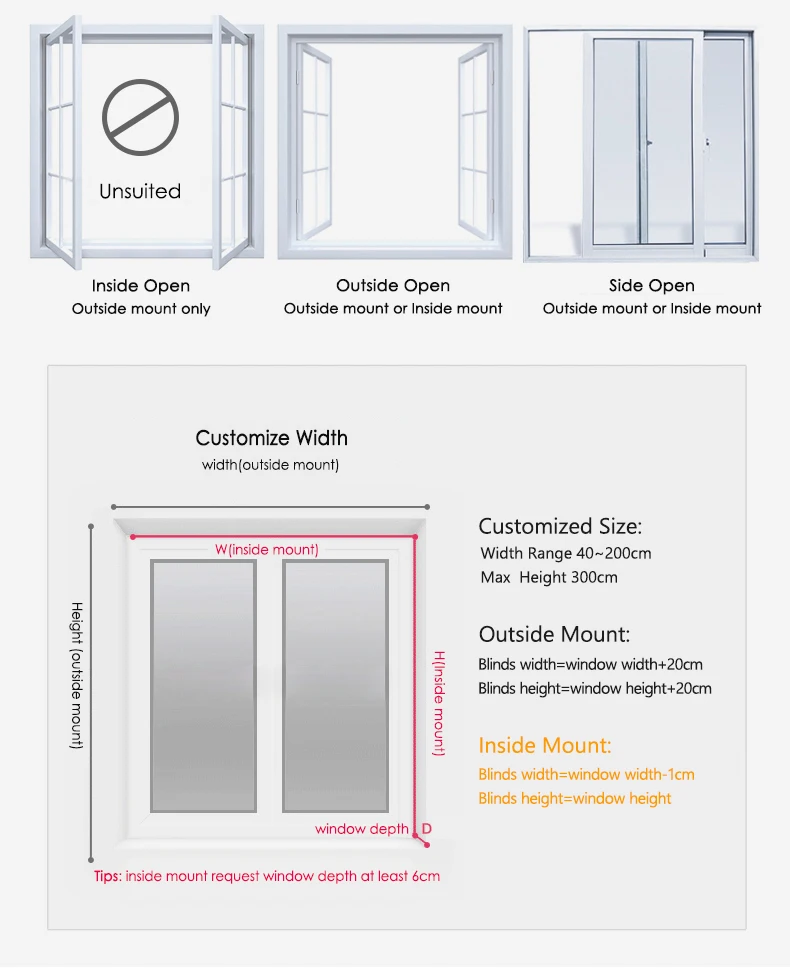 Unsuited

Inside Open
Outside mount only

Outside Open
Outside mount or Inside mount

Side Open
Outside mount or Inside mount

Customize Width
width(outside mount)

W(inside mount)

Height (outside mount)

H(Inside mount)

window depth D

Tips: inside mount request window depth at least 6cm

Customized Size:
Width Range 40~200cm
Max Height 300cm

Outside Mount:
Blinds width=window width+20cm
Blinds height=window height+20cm

Inside Mount:
Blinds width=window width-1cm
Blinds height=window height