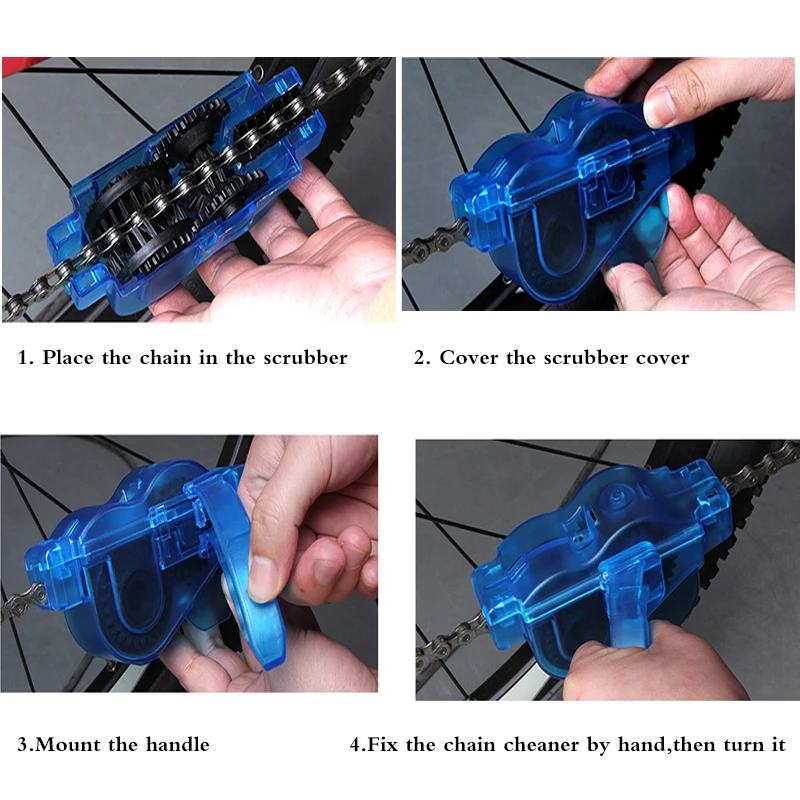 1. Place the chain in the scrubber

2. Cover the scrubber cover

3.Mount the handle

4.Fix the chain cheaner by hand,then turn it