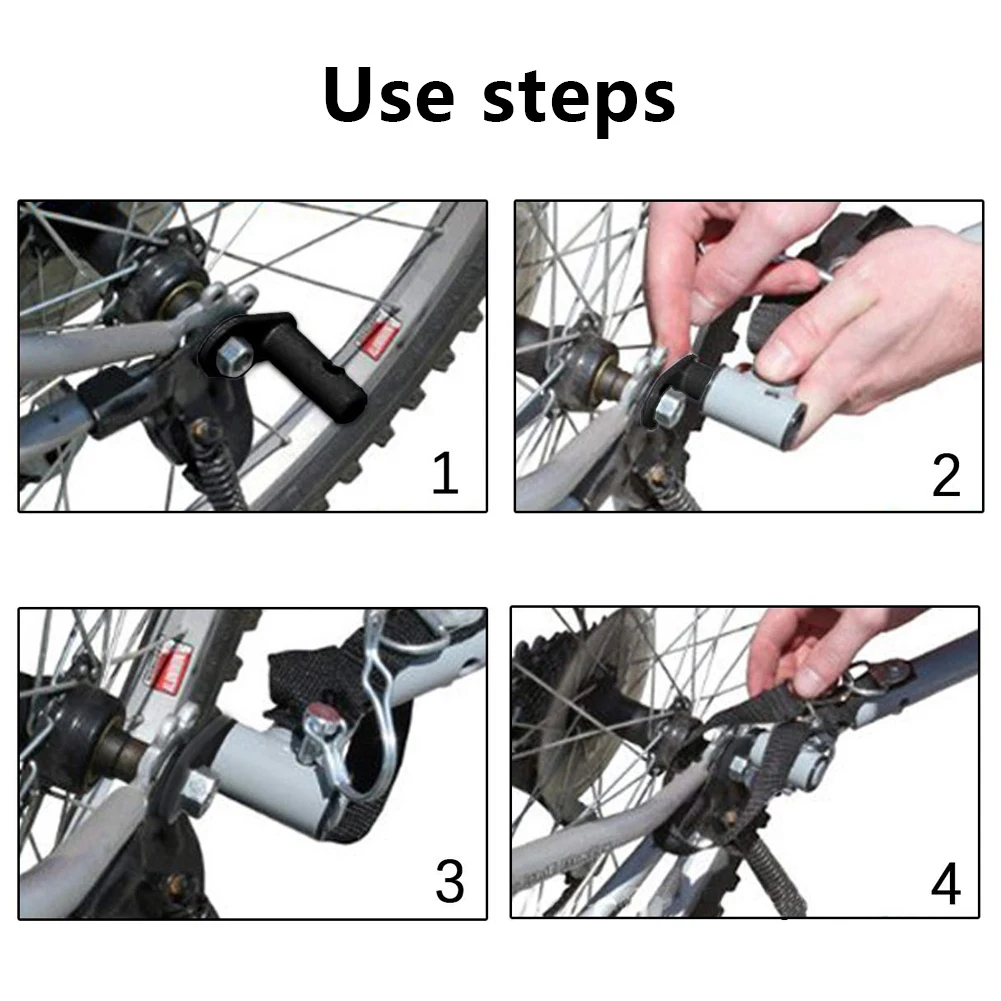 Use steps

1

2

3

4