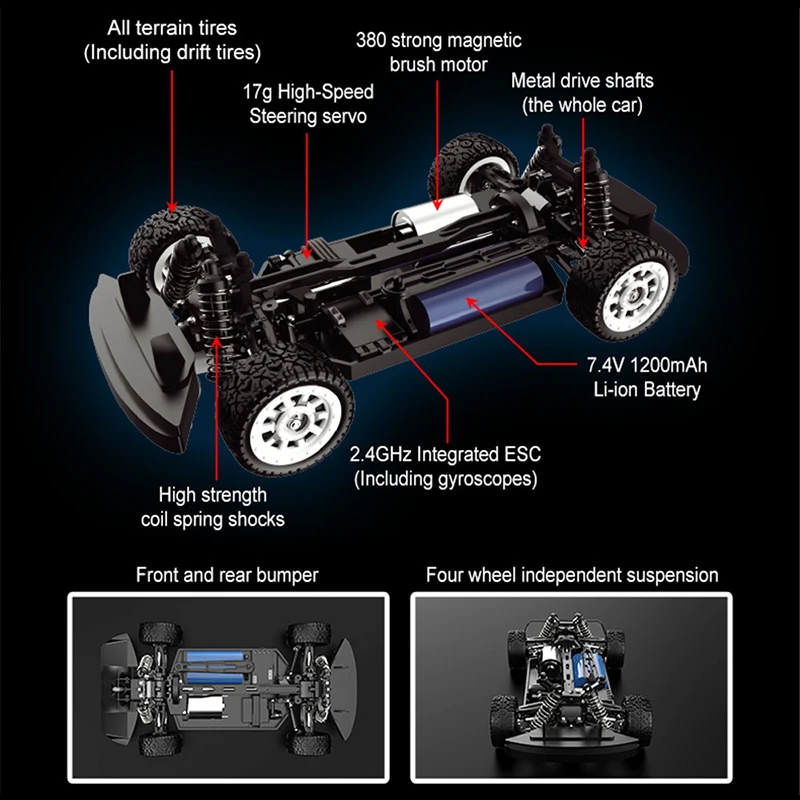 All terrain tires
(Including drift tires)

380 strong magnetic
brush motor

17g High-Speed
Steering servo

Metal drive shafts
(the whole car)

7.4V 1200mAh
Li-ion Battery

2.4GHz Integrated ESC
(Including gyroscopes)

High strength
coil spring shocks

Front and rear bumper

Four wheel independent suspension