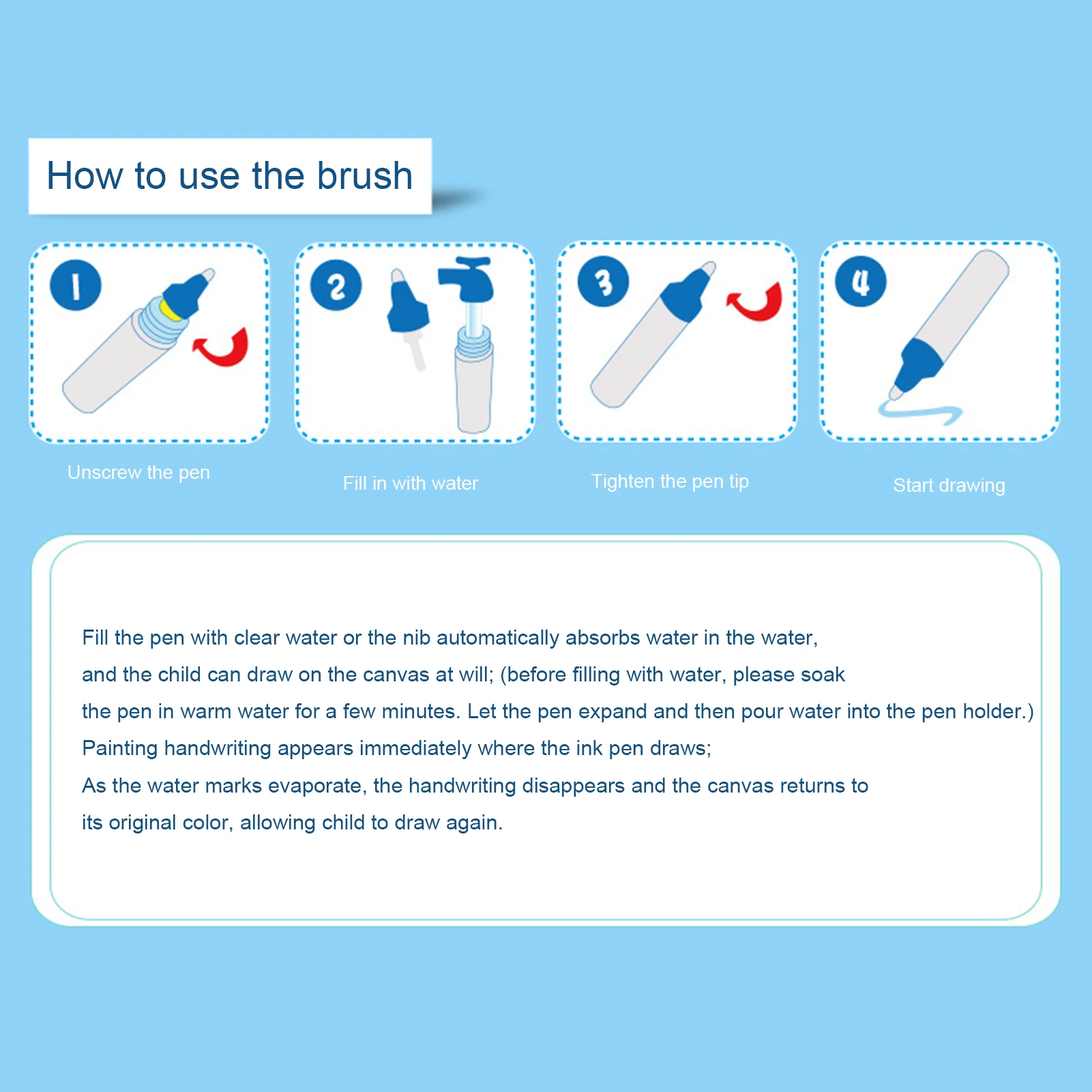 How to use the brush

1

Unscrew the pen

2

Fill in with water

3

Tighten the pen tip

4

Start drawing

Fill the pen with clear water or the nib automatically absorbs water in the water, and the child can draw on the canvas at will; (before filling with water, please soak the pen in warm water for a few minutes. Let the pen expand and then pour water into the pen holder.)
Painting handwriting appears immediately where the ink pen draws;
As the water marks evaporate, the handwriting disappears and the canvas returns to its original color, allowing child to draw again.