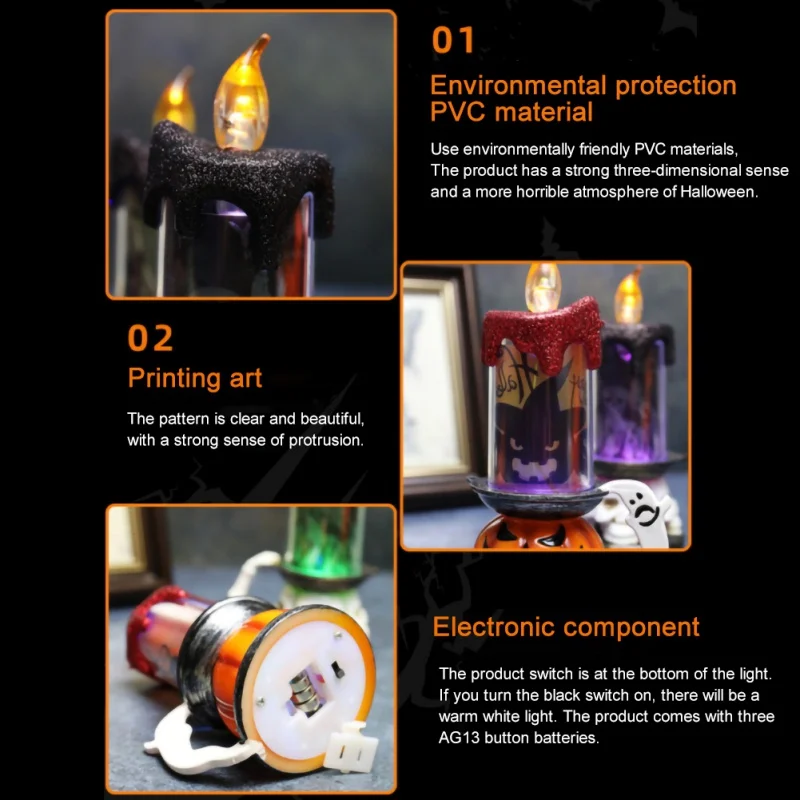 01

Environmental protection PVC material

Use environmentally friendly PVC materials, The product has a strong three-dimensional sense and a more horrible atmosphere of Halloween.

02

Printing art

The pattern is clear and beautiful, with a strong sense of protrusion.

Electronic component

The product switch is at the bottom of the light. If you turn the black switch on, there will be a warm white light. The product comes with three AG13 button batteries.