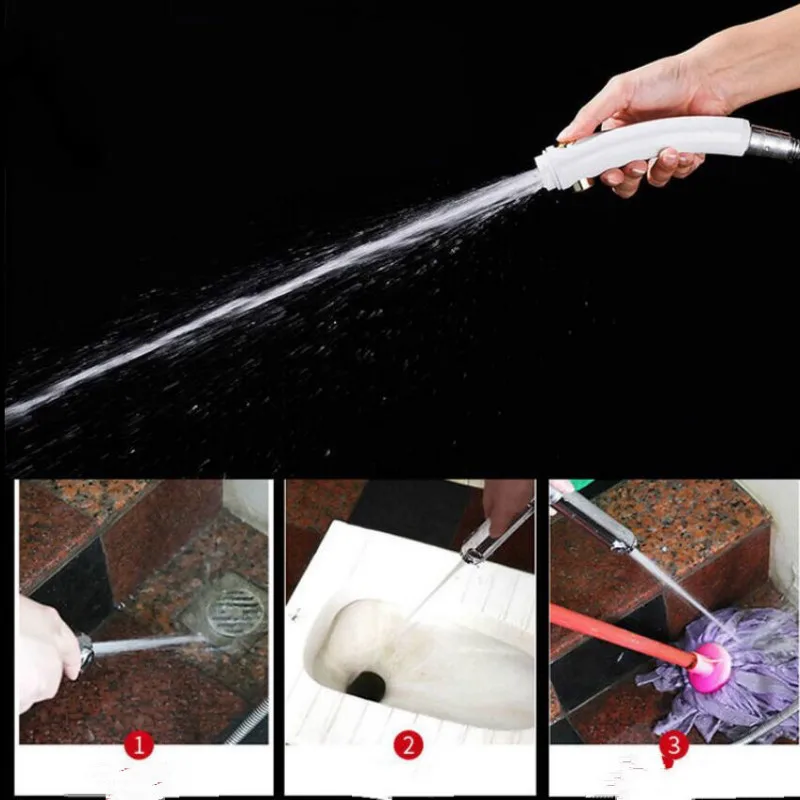 1

2

3