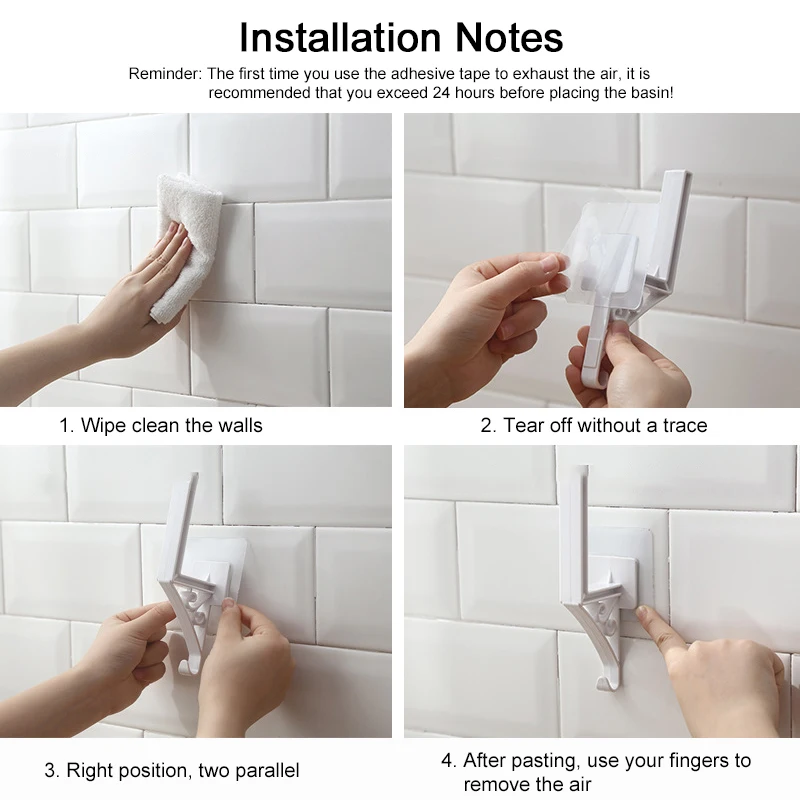 Installation Notes

Reminder: The first time you use the adhesive tape to exhaust the air, it is recommended that you exceed 24 hours before placing the basin!

1. Wipe clean the walls

2. Tear off without a trace

3. Right position, two parallel

4. After pasting, use your fingers to remove the air