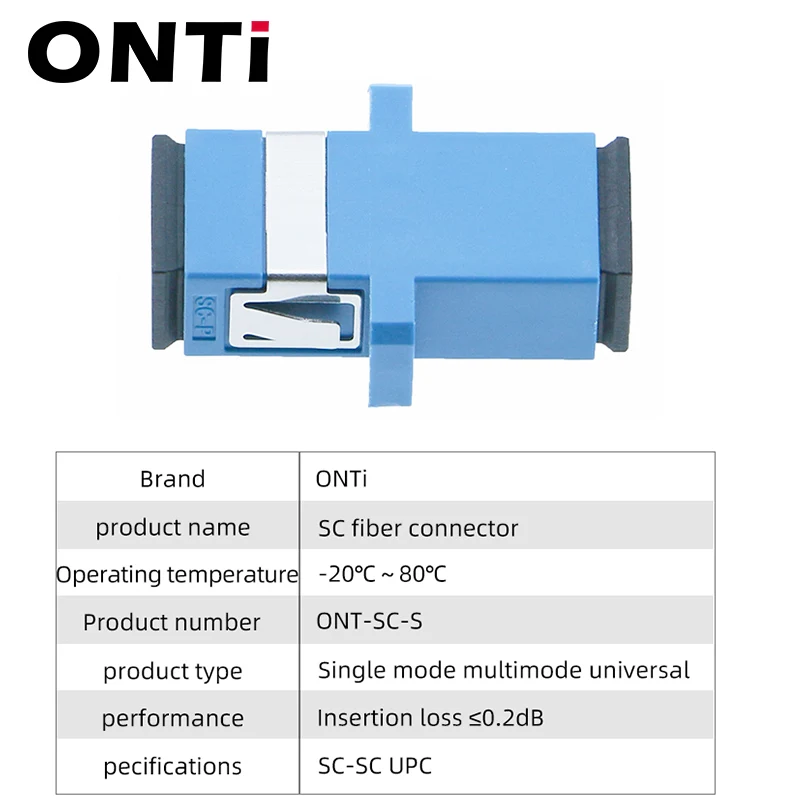 ONTi

SC-P

| Brand | ONTi |
|---|---|
| product name | SC fiber connector |
| Operating temperature | -20℃ ~ 80℃ |
| Product number | ONT-SC-S |
| product type | Single mode multimode universal |
| performance | Insertion loss ≤0.2dB |
| pecifications | SC-SC UPC |