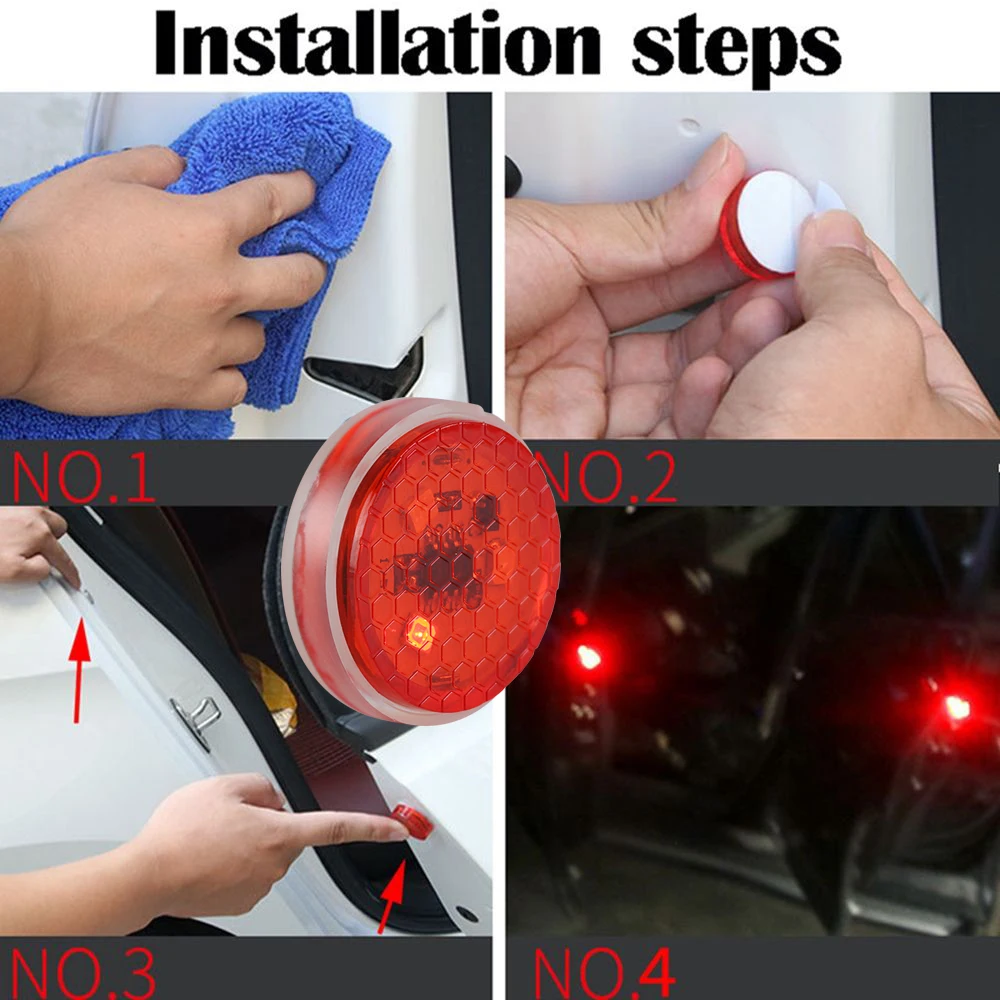 Installation steps

NO.1

NO.2

NO.3

NO.4