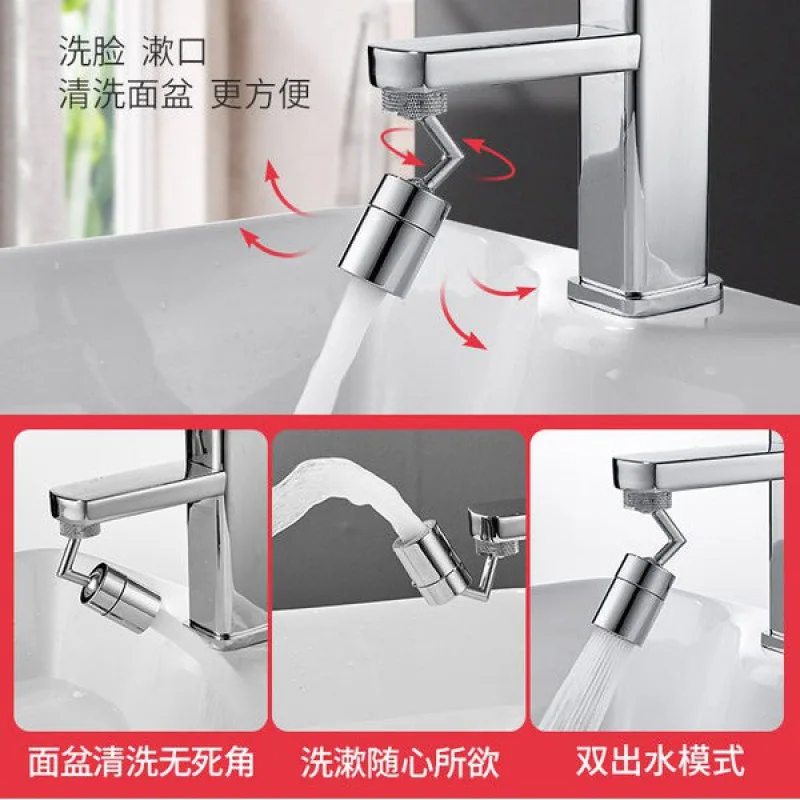 洗脸 漱口
清洗面盆 更方便

面盆清洗无死角

洗漱随心所欲

双出水模式