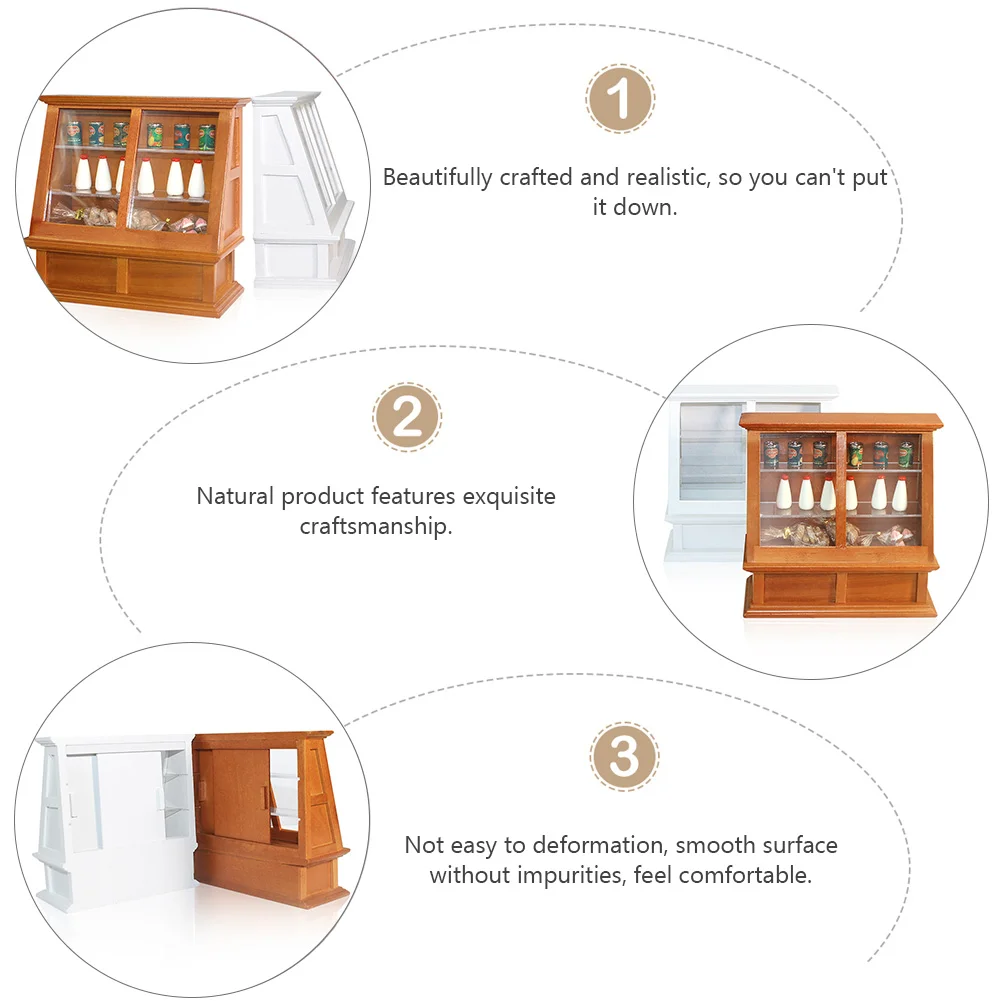 1

Beautifully crafted and realistic, so you can't put it down.

2

Natural product features exquisite craftsmanship.

3

Not easy to deformation, smooth surface without impurities, feel comfortable.