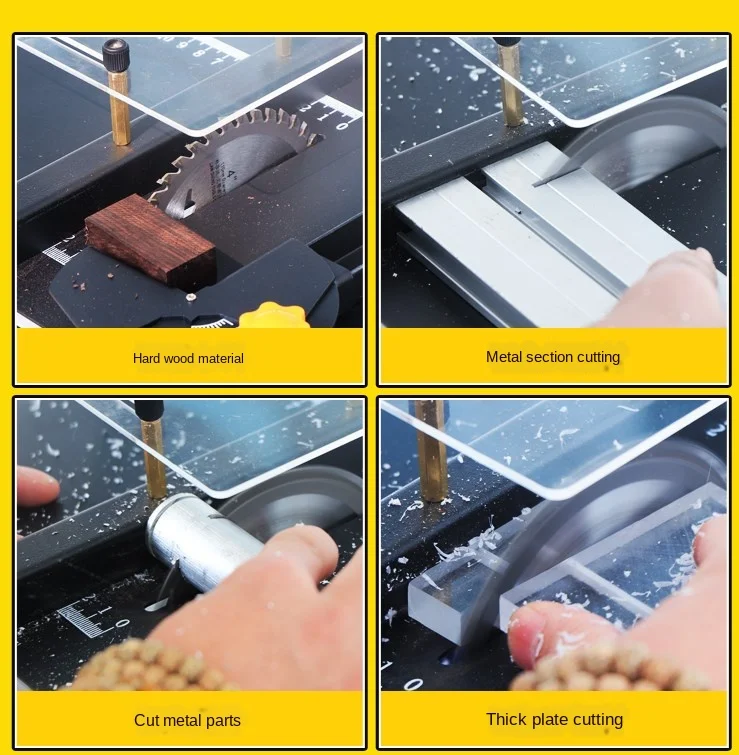 Hard wood material

Metal section cutting

Cut metal parts

Thick plate cutting