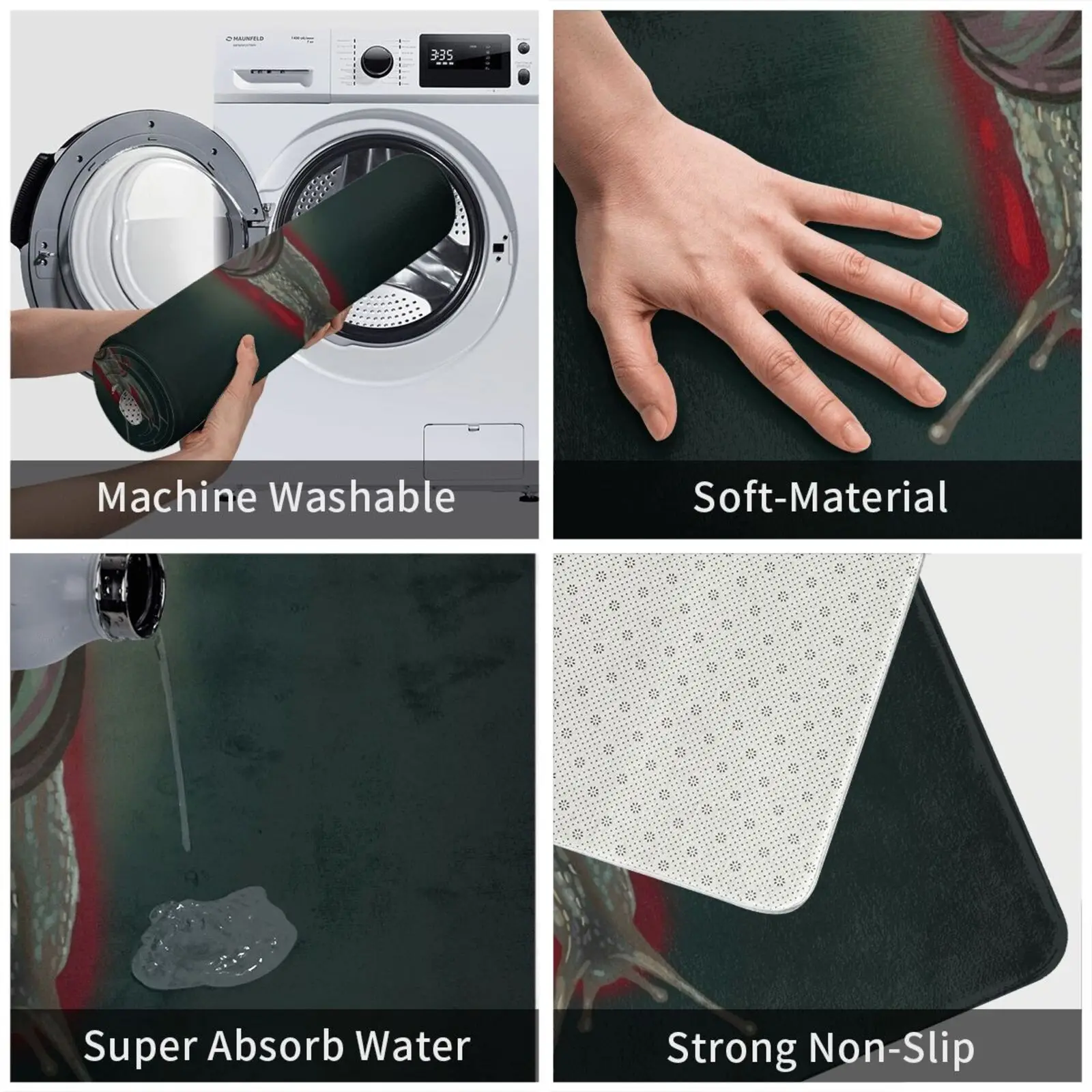 MAUNFELD

3:35

Machine Washable

Soft-Material

Super Absorb Water

Strong Non-Slip