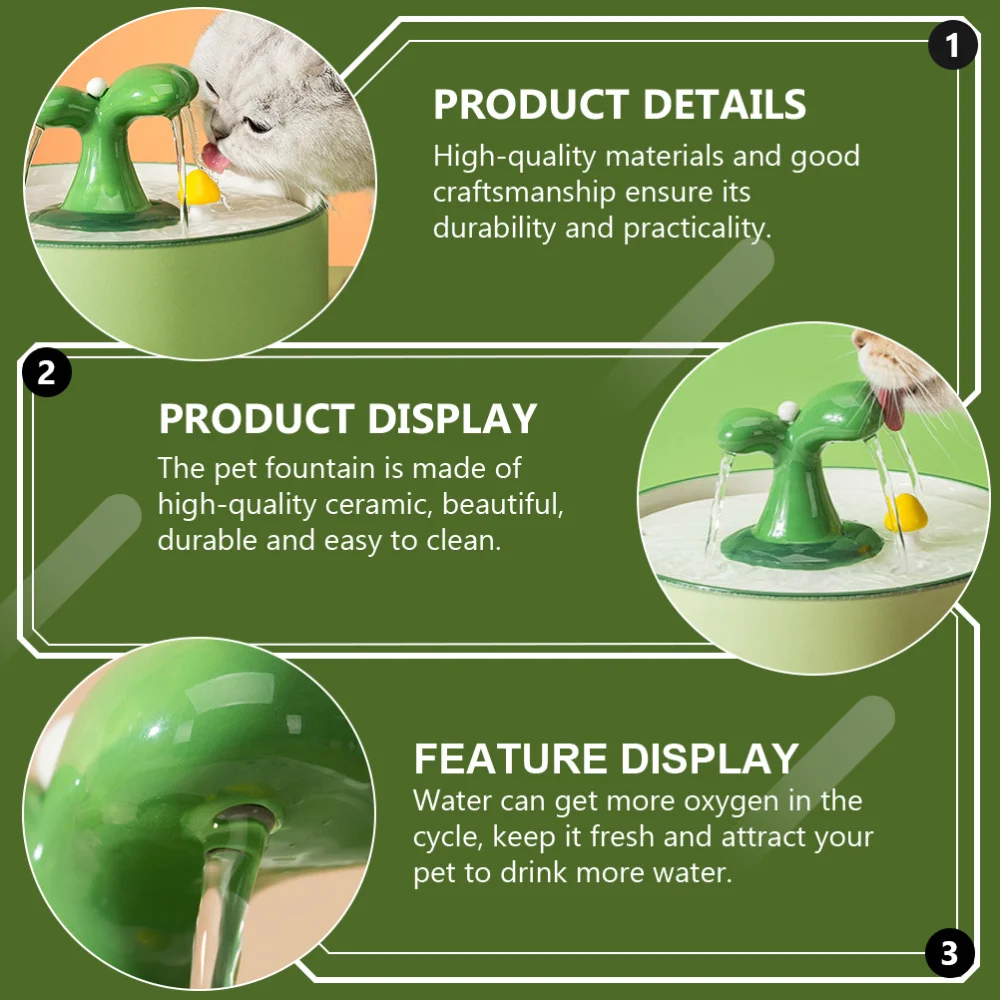 1

PRODUCT DETAILS
High-quality materials and good craftsmanship ensure its durability and practicality.

2

PRODUCT DISPLAY
The pet fountain is made of high-quality ceramic, beautiful, durable and easy to clean.

FEATURE DISPLAY
Water can get more oxygen in the cycle, keep it fresh and attract your pet to drink more water.

3