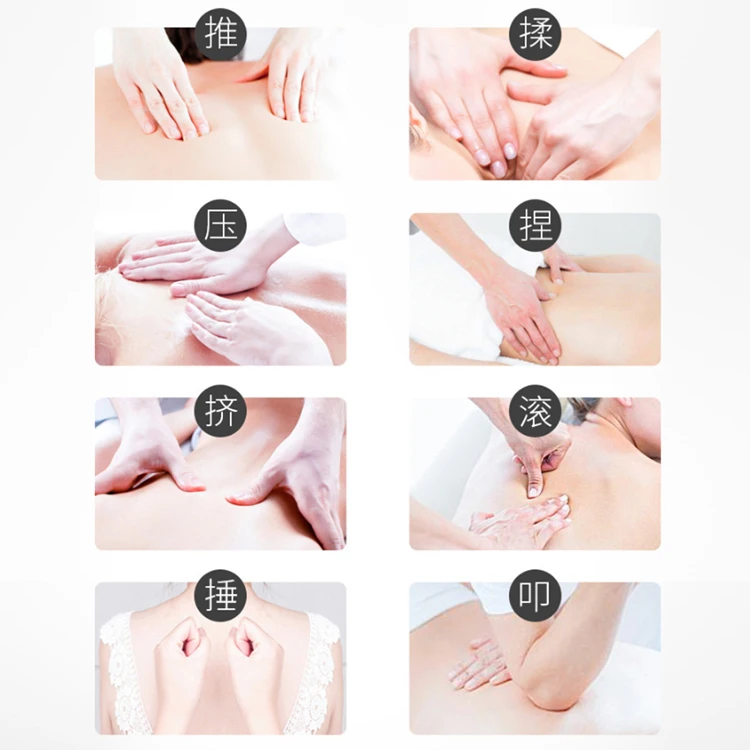 推

揉

压

捏

挤

滚

捶

叩