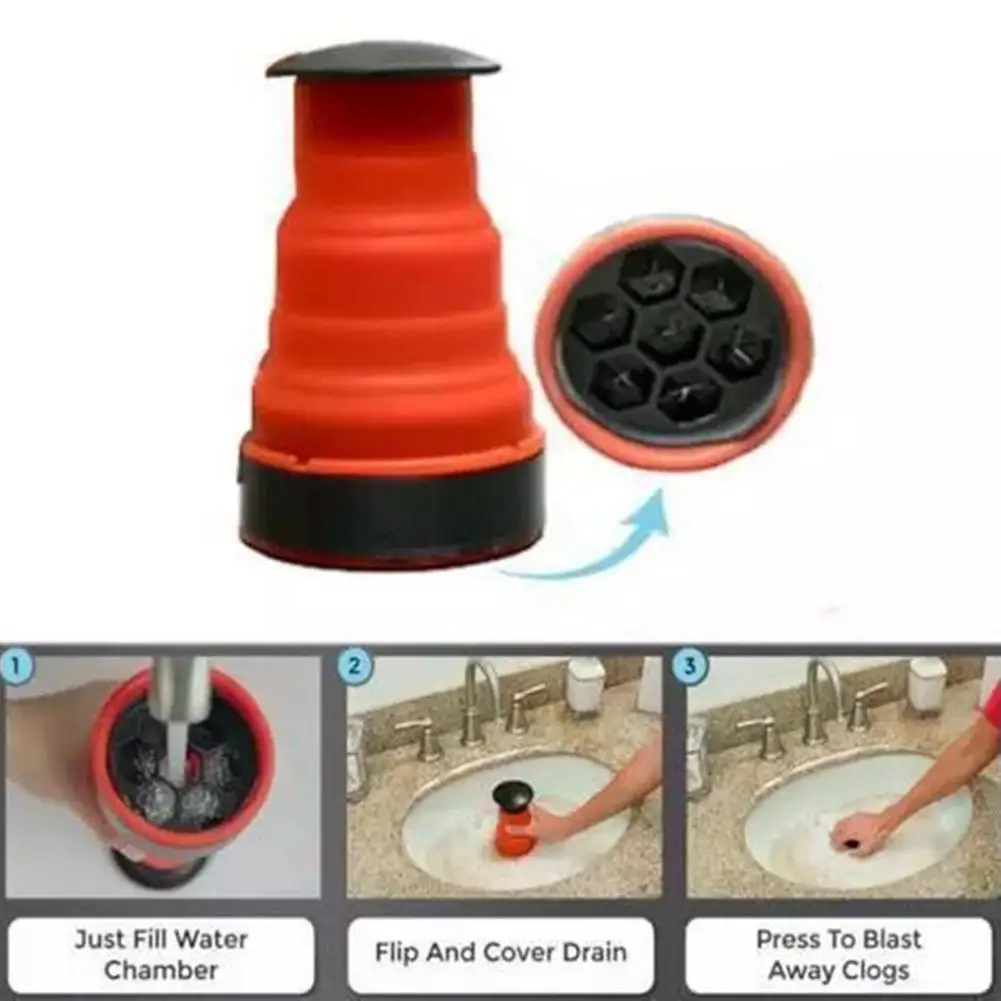 1

Just Fill Water Chamber

2

Flip And Cover Drain

3

Press To Blast Away Clogs