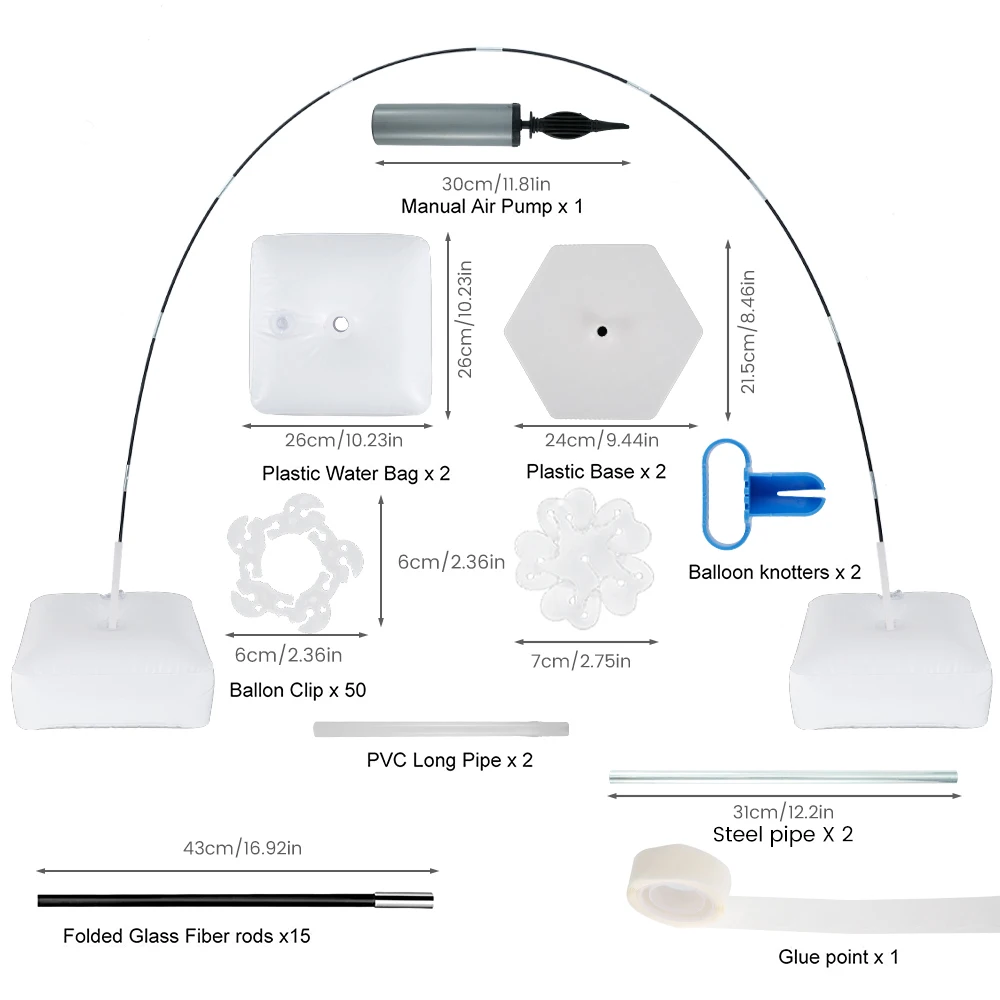 30cm/11.81in
Manual Air Pump x 1

26cm/10.23in
26cm/10.23in
Plastic Water Bag x 2

21.5cm/8.46in
24cm/9.44in
Plastic Base x 2

Balloon knotters x 2

6cm/2.36in
6cm/2.36in
Ballon Clip x 50

7cm/2.75in

PVC Long Pipe x 2

31cm/12.2in
Steel pipe X 2

43cm/16.92in
Folded Glass Fiber rods x15

Glue point x 1