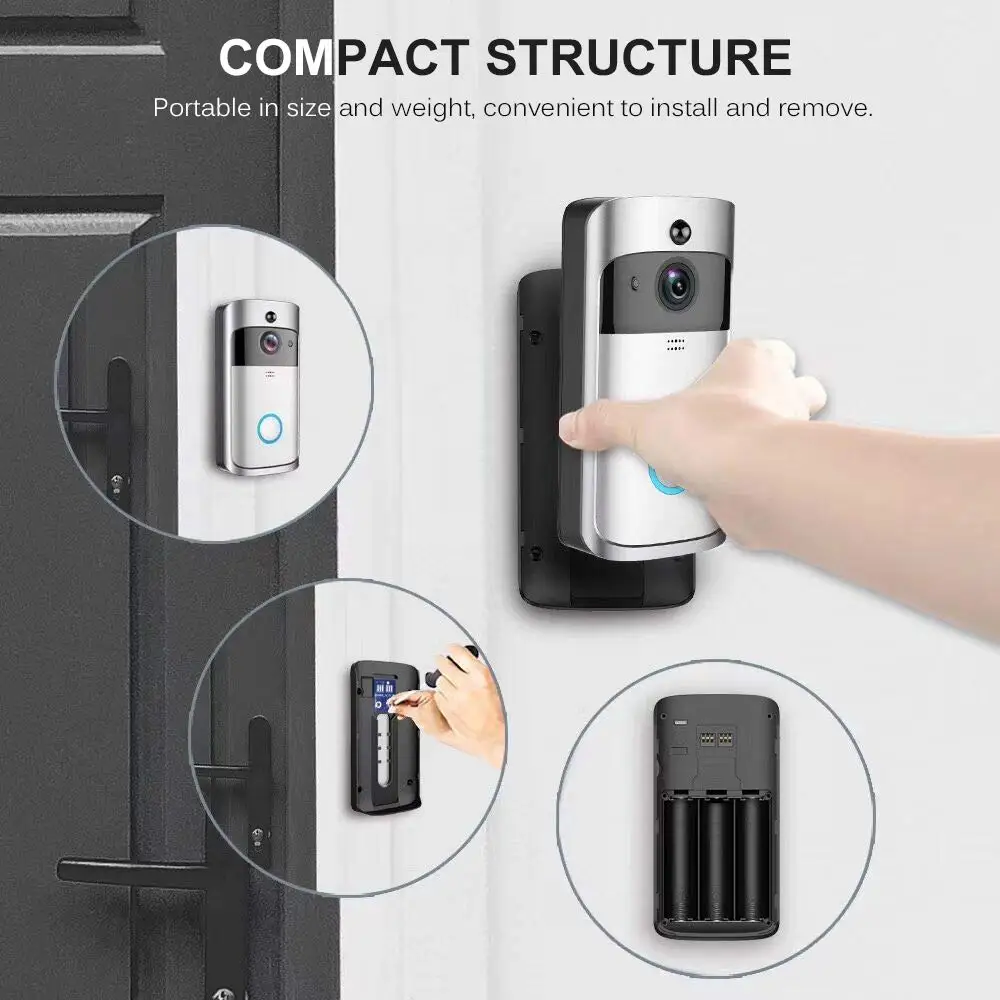 COMPACT STRUCTURE

Portable in size and weight, convenient to install and remove.