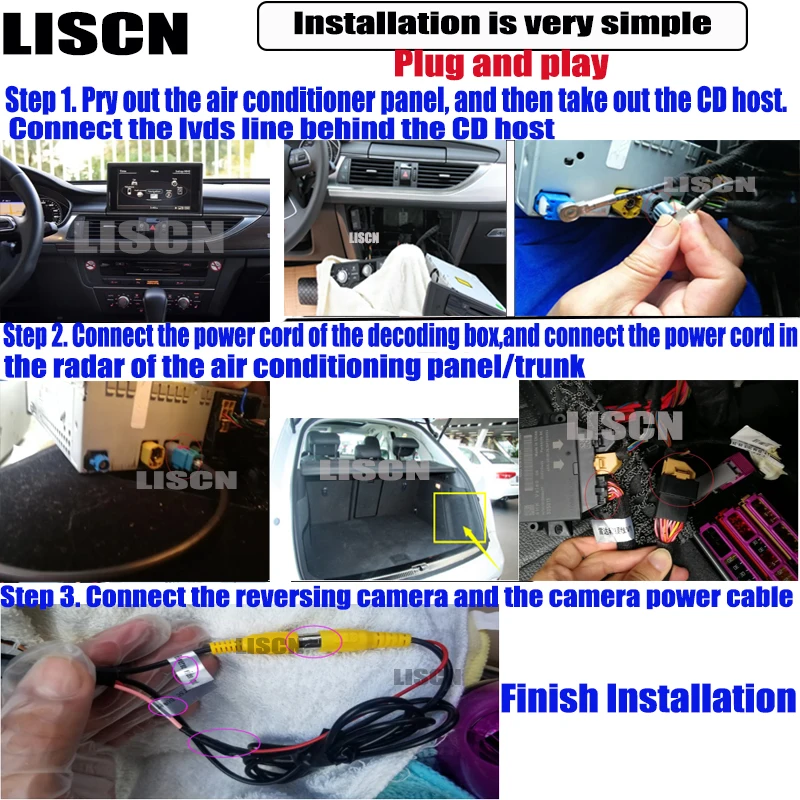 LISCN

Installation is very simple

Plug and play

Step 1. Pry out the air conditioner panel, and then take out the CD host. Connect the lvds line behind the CD host

LISCN

LISCN

LISCN

Step 2. Connect the power cord of the decoding box,and connect the power cord in the radar of the air conditioning panel/trunk

LISCN

LISCN

LISCN

Step 3. Connect the reversing camera and the camera power cable

LISCN

LISCN

Finish Installation