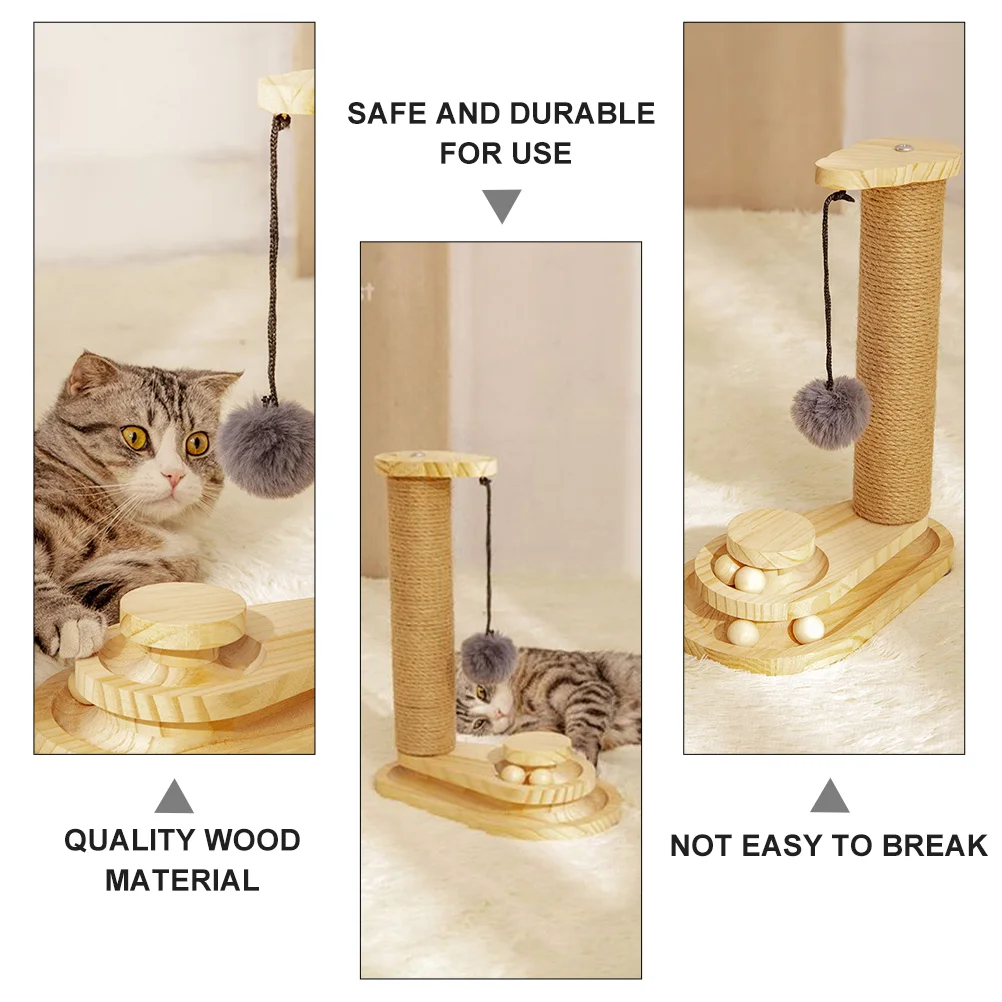 SAFE AND DURABLE FOR USE

QUALITY WOOD MATERIAL

NOT EASY TO BREAK