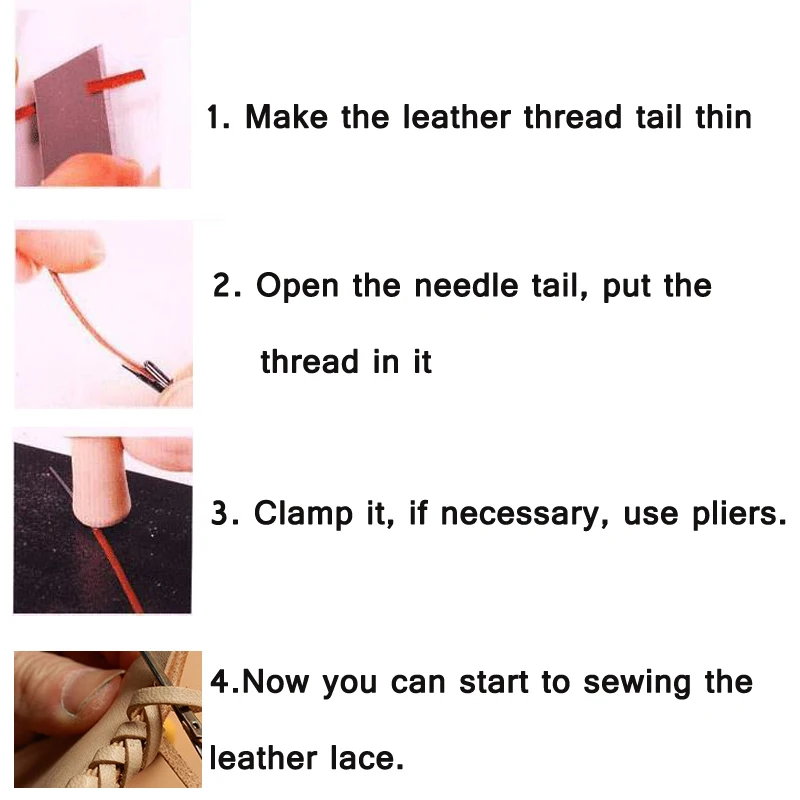 1. Make the leather thread tail thin

2. Open the needle tail, put the thread in it

3. Clamp it, if necessary, use pliers.

4.Now you can start to sewing the leather lace.