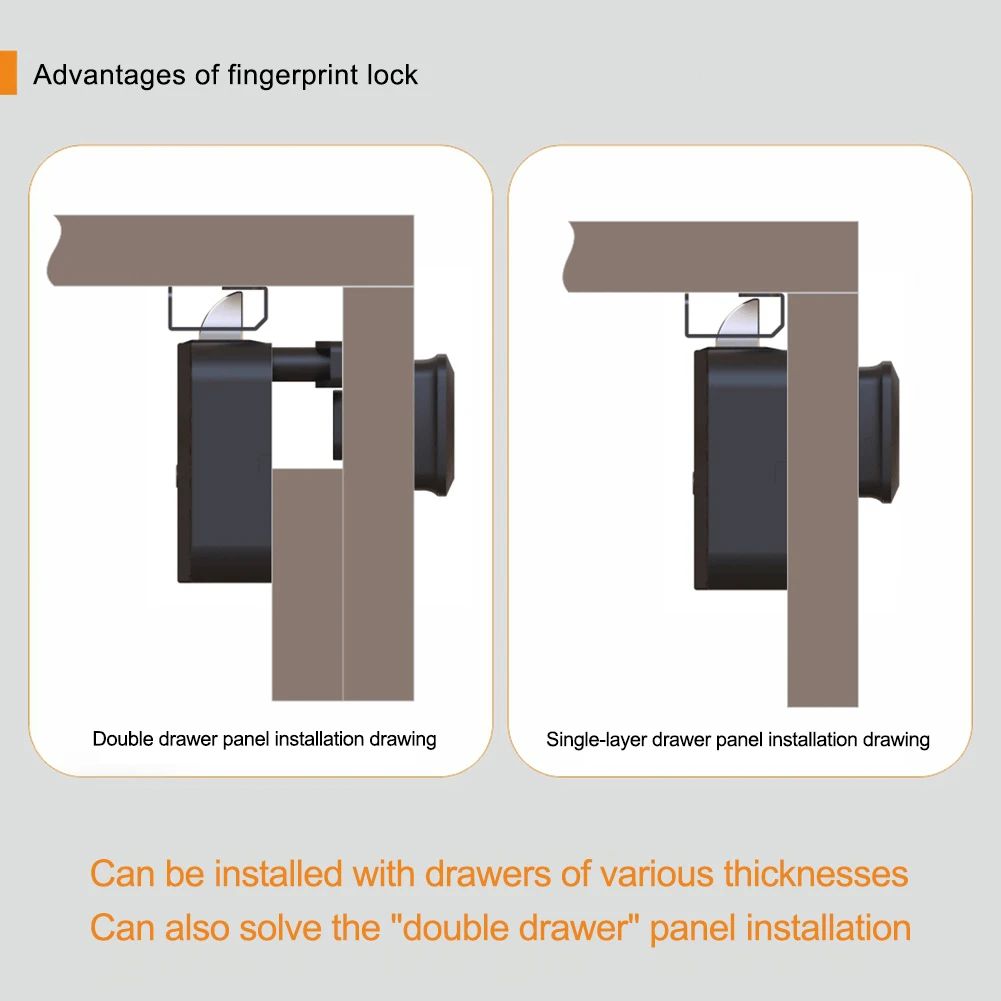 Advantages of fingerprint lock

Double drawer panel installation drawing

Single-layer drawer panel installation drawing

Can be installed with drawers of various thicknesses
Can also solve the "double drawer" panel installation