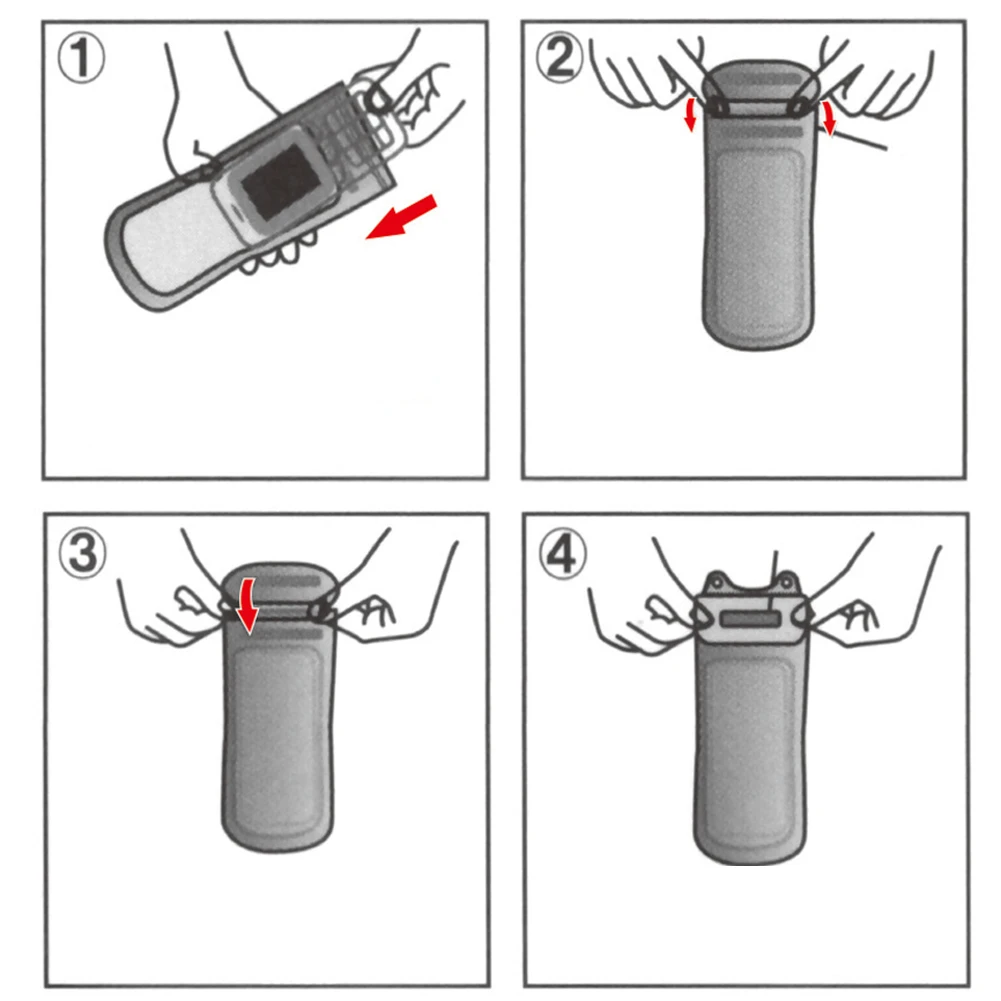 ①
②
③
④