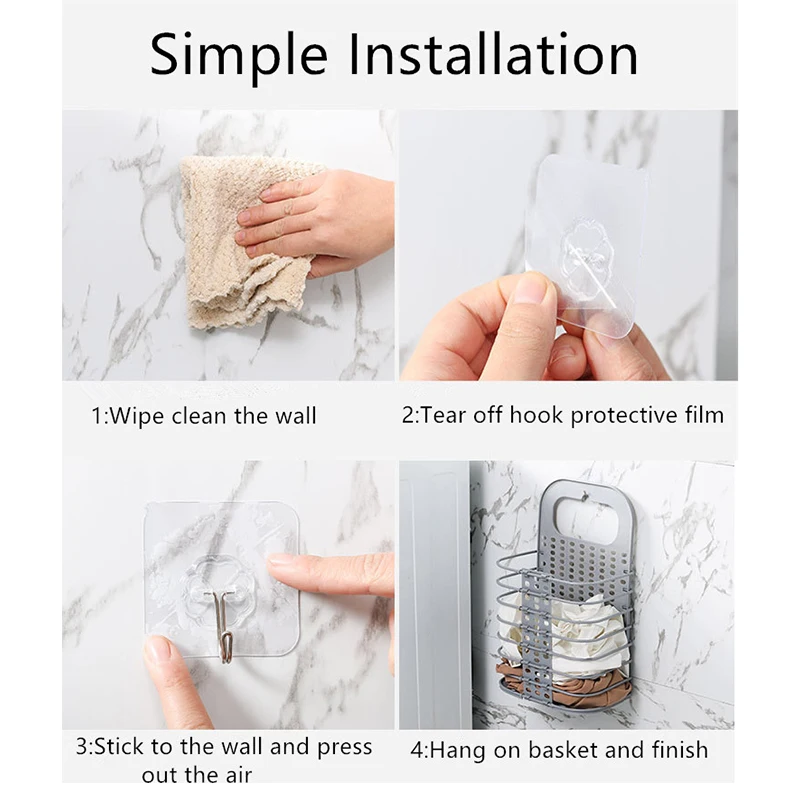 Simple Installation

1:Wipe clean the wall

2:Tear off hook protective film

3:Stick to the wall and press out the air

4:Hang on basket and finish