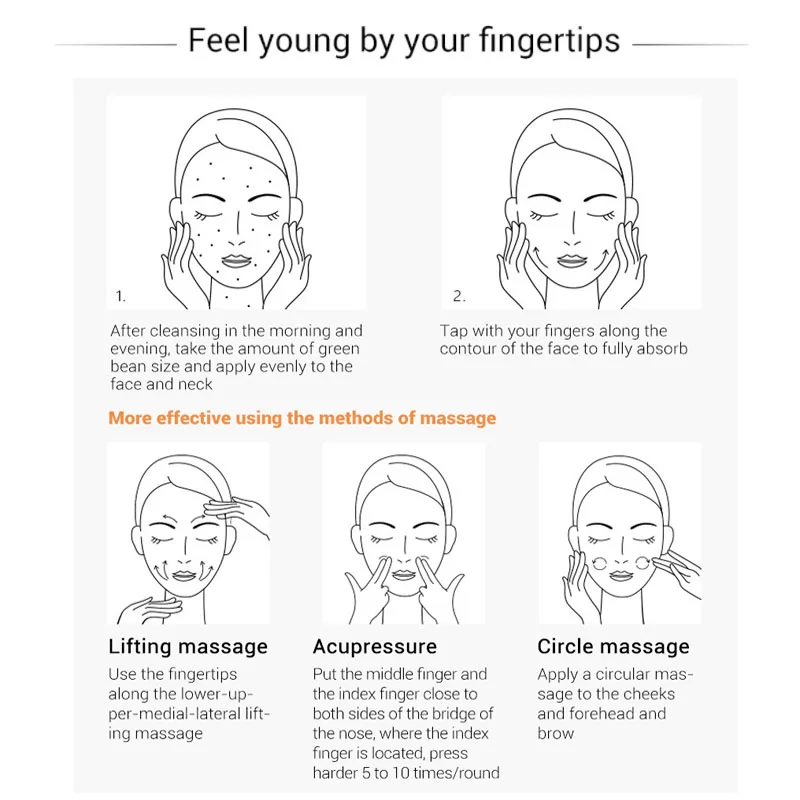 Feel young by your fingertips

1.

After cleansing in the morning and evening, take the amount of green bean size and apply evenly to the face and neck

2.

Tap with your fingers along the contour of the face to fully absorb

More effective using the methods of massage

Lifting massage

Use the fingertips along the lower-upper-medial-lateral lifting massage

Acupressure

Put the middle finger and the index finger close to both sides of the bridge of the nose, where the index finger is located, press harder 5 to 10 times/round

Circle massage

Apply a circular massage to the cheeks and forehead and brow