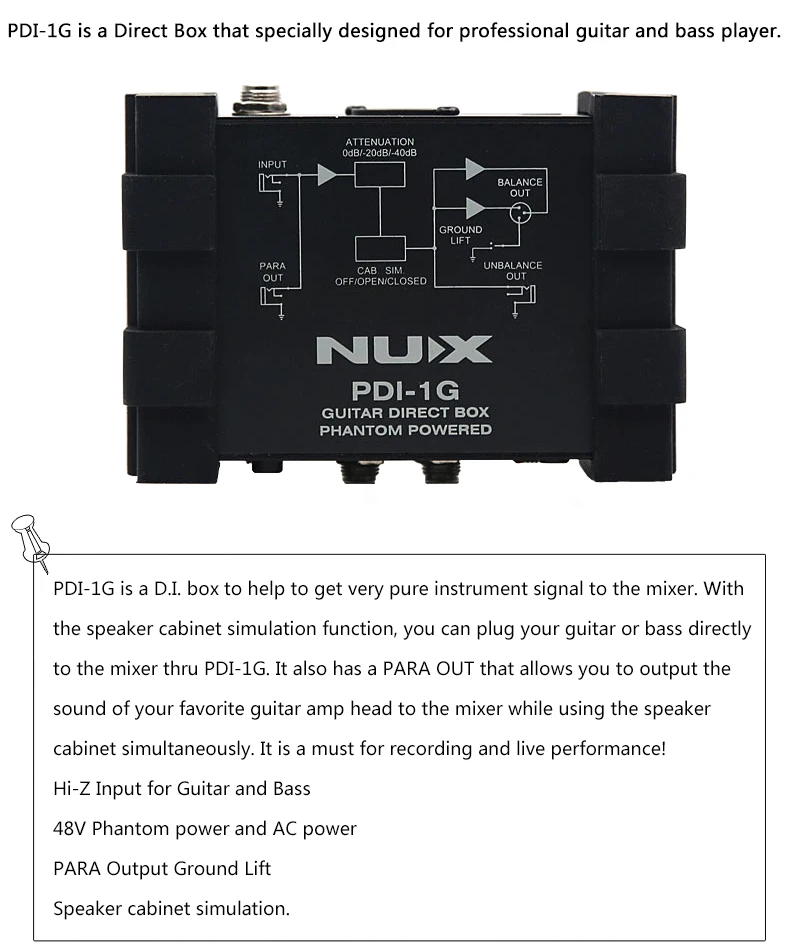 PDI-1G is a Direct Box that specially designed for professional guitar and bass player.

ATTENUATION
0dB/-20dB/-40dB

INPUT

BALANCE
OUT

GROUND
LIFT

PARA
OUT

CAB SIM.
OFF/OPEN/CLOSED

UNBALANCE
OUT

NUX
PDI-1G
GUITAR DIRECT BOX
PHANTOM POWERED

PDI-1G is a D.I. box to help to get very pure instrument signal to the mixer. With the speaker cabinet simulation function, you can plug your guitar or bass directly to the mixer thru PDI-1G. It also has a PARA OUT that allows you to output the sound of your favorite guitar amp head to the mixer while using the speaker cabinet simultaneously. It is a must for recording and live performance!
Hi-Z Input for Guitar and Bass
48V Phantom power and AC power
PARA Output Ground Lift
Speaker cabinet simulation.