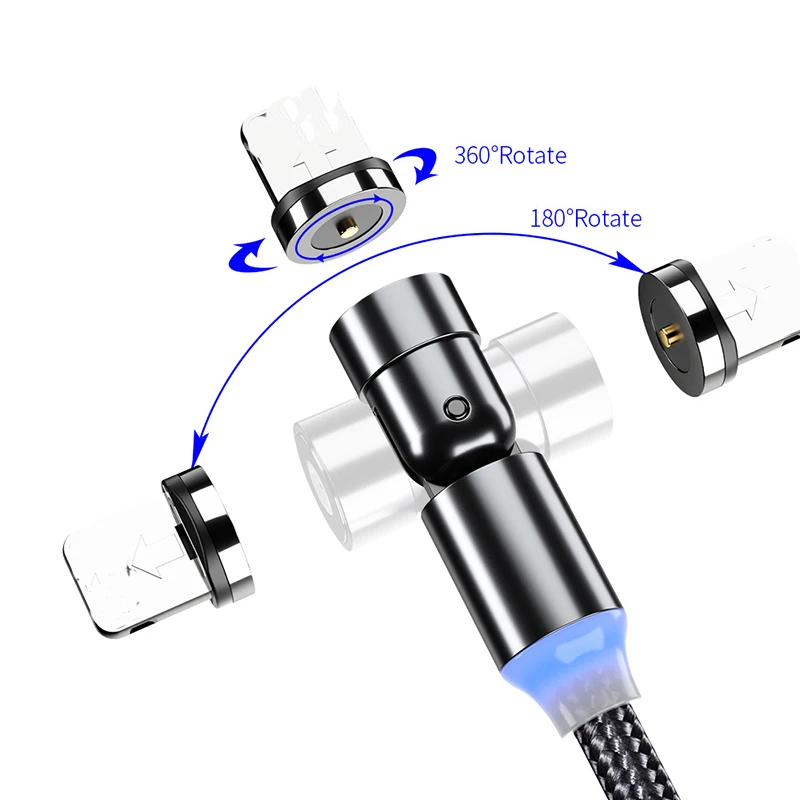 360°Rotate

180°Rotate