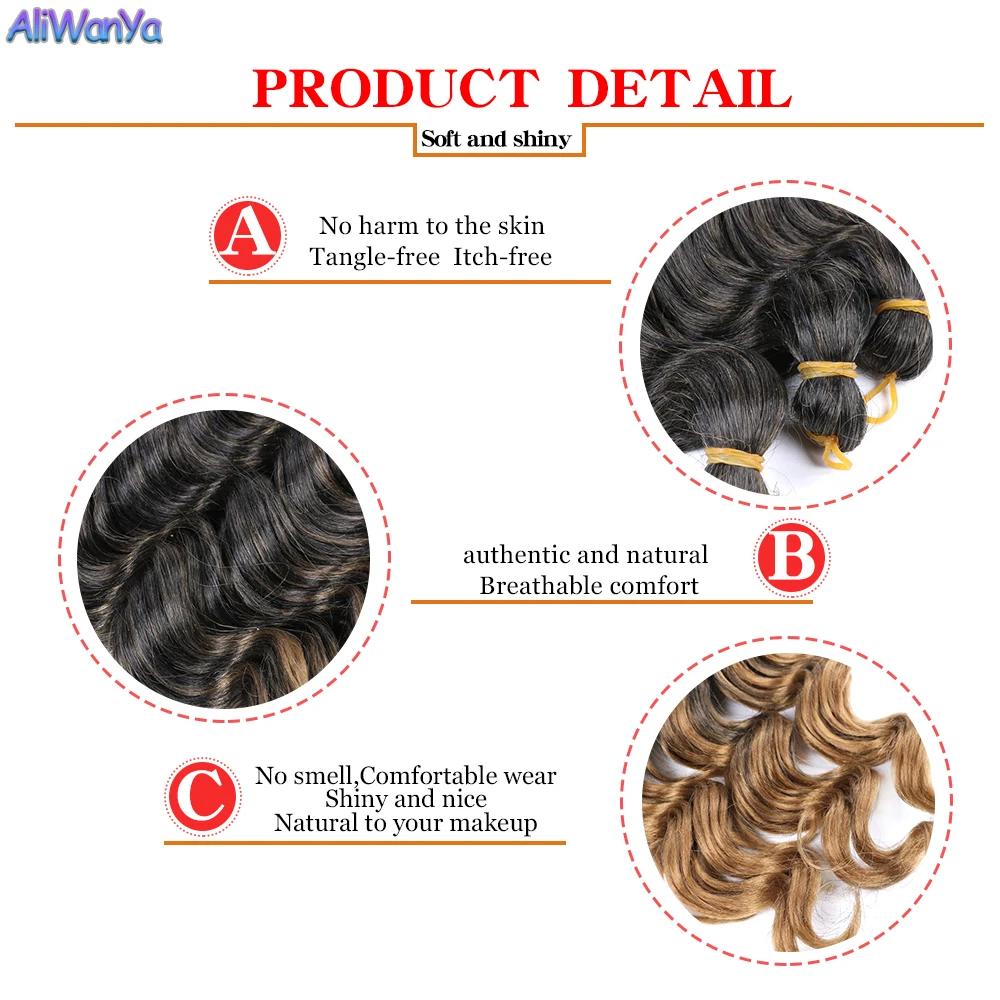 AliWanYa

PRODUCT DETAIL

Soft and shiny

A

No harm to the skin
Tangle-free Itch-free

authentic and natural
Breathable comfort

B

C

No smell,Comfortable wear
Shiny and nice
Natural to your makeup