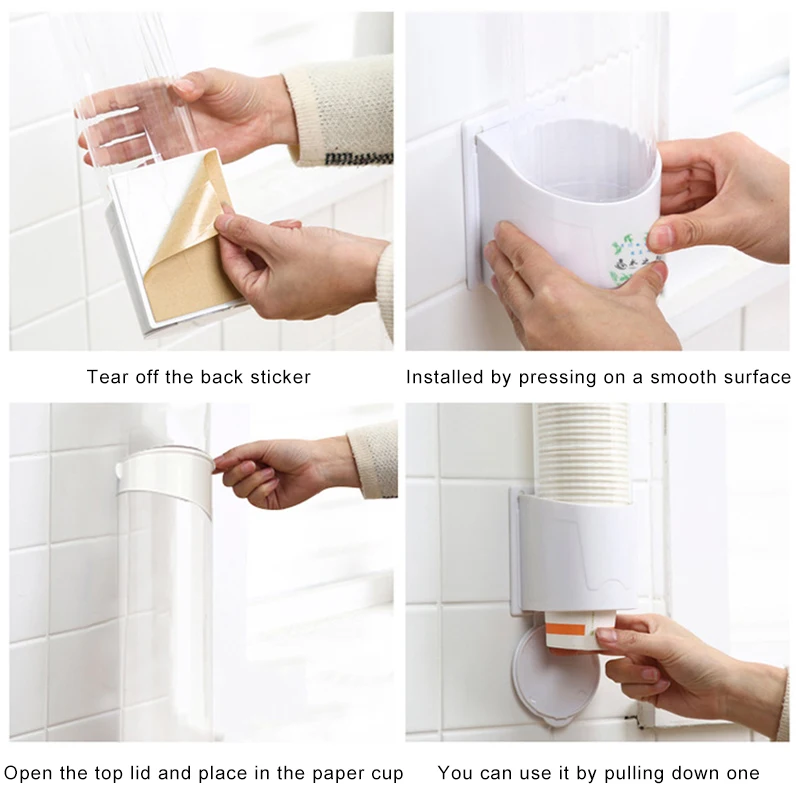 Tear off the back sticker

Installed by pressing on a smooth surface

Open the top lid and place in the paper cup

You can use it by pulling down one