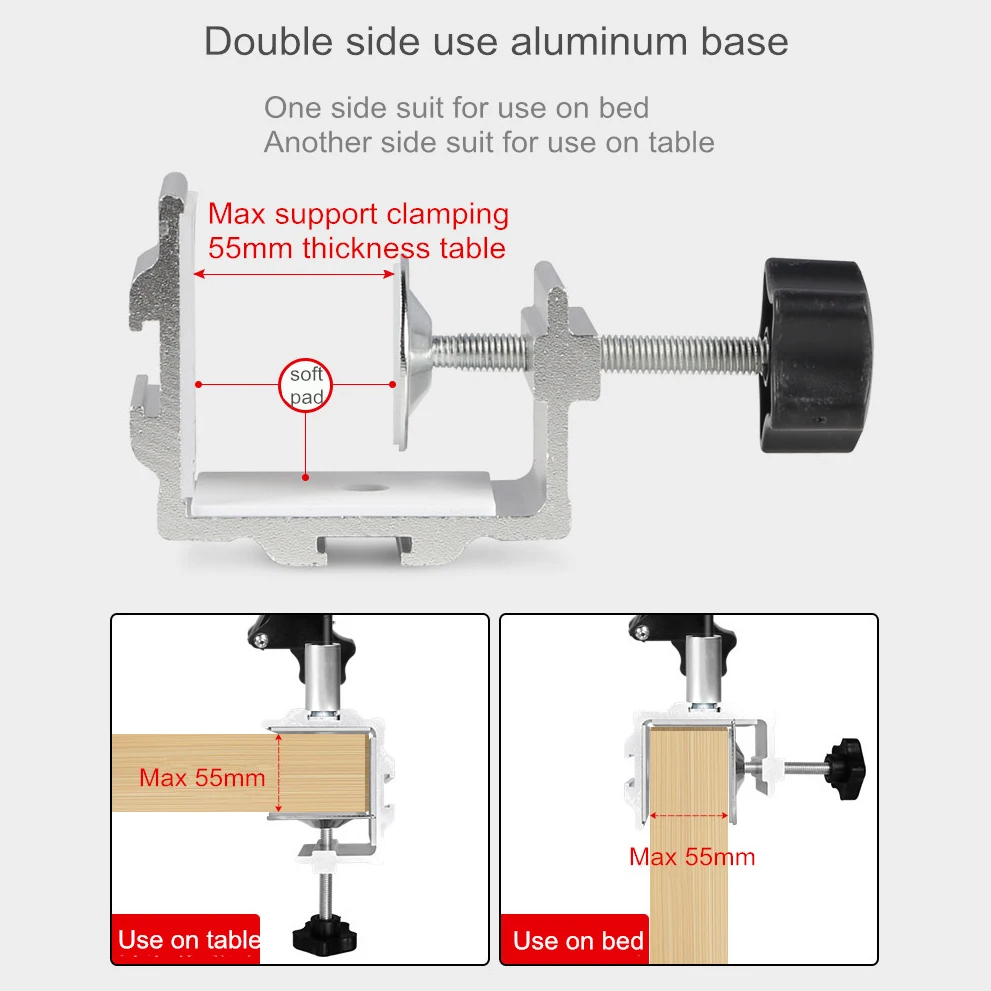 Double side use aluminum base

One side suit for use on bed
Another side suit for use on table

Max support clamping
55mm thickness table

soft pad

Max 55mm

Use on table

Max 55mm

Use on bed